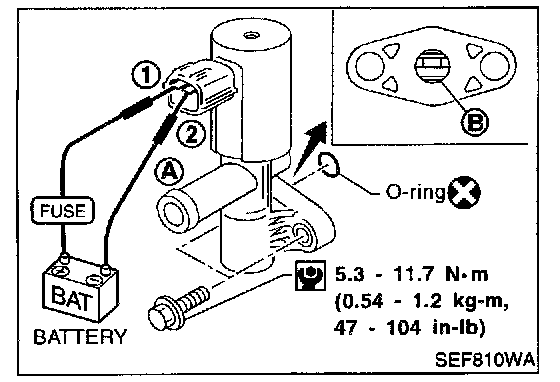 1
2
A
B
O-ring
FUSE
BAT
BATTERY
5.3 - 11.7 N·m (0.54 - 1.2 kg-m, 47 - 104 in-lb)
SEF810WA