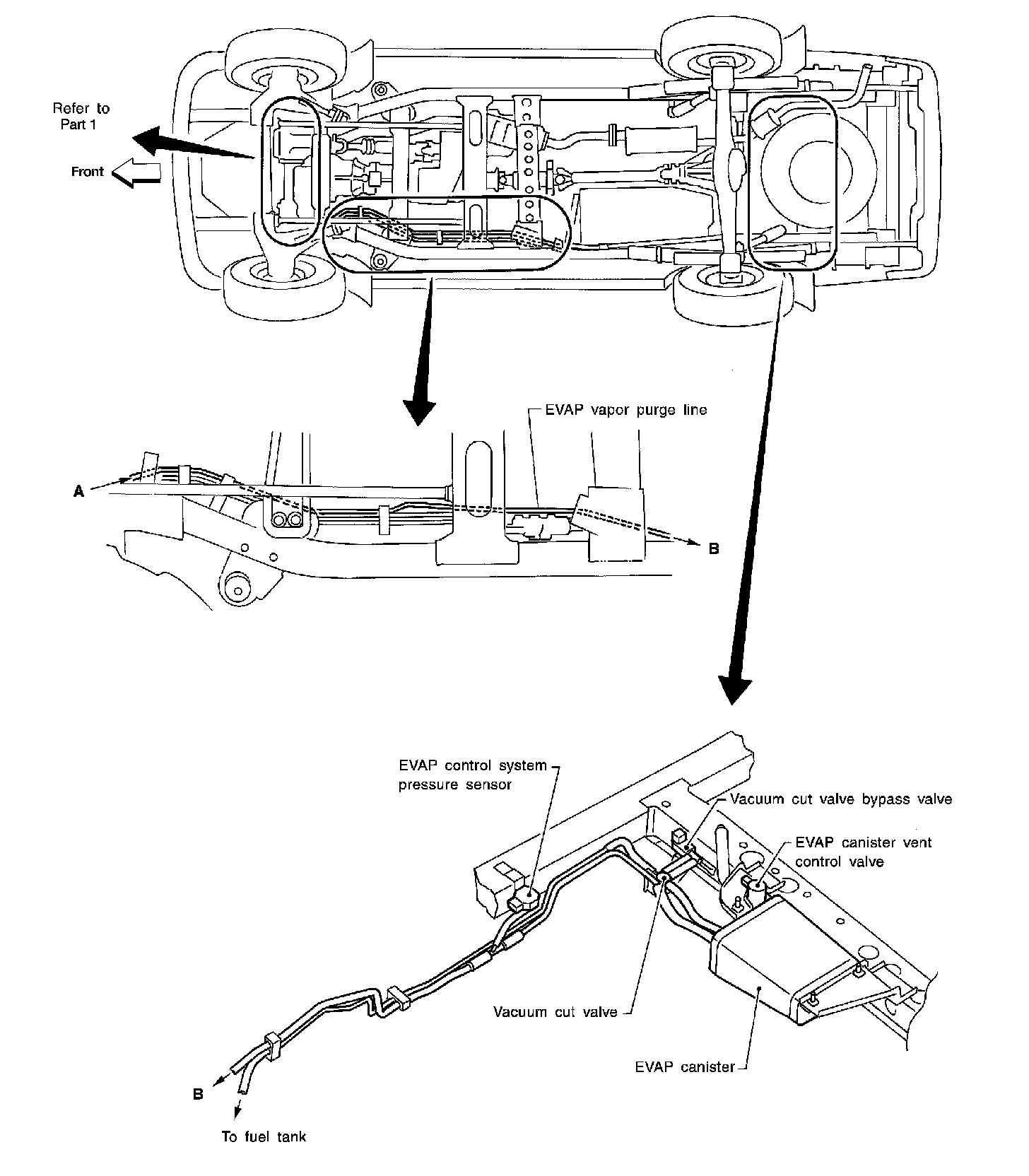 Refer to Part 1

Front

EVAP vapor purge line

A

B

EVAP control system pressure sensor

Vacuum cut valve bypass valve

EVAP canister vent control valve

Vacuum cut valve

EVAP canister

B

To fuel tank