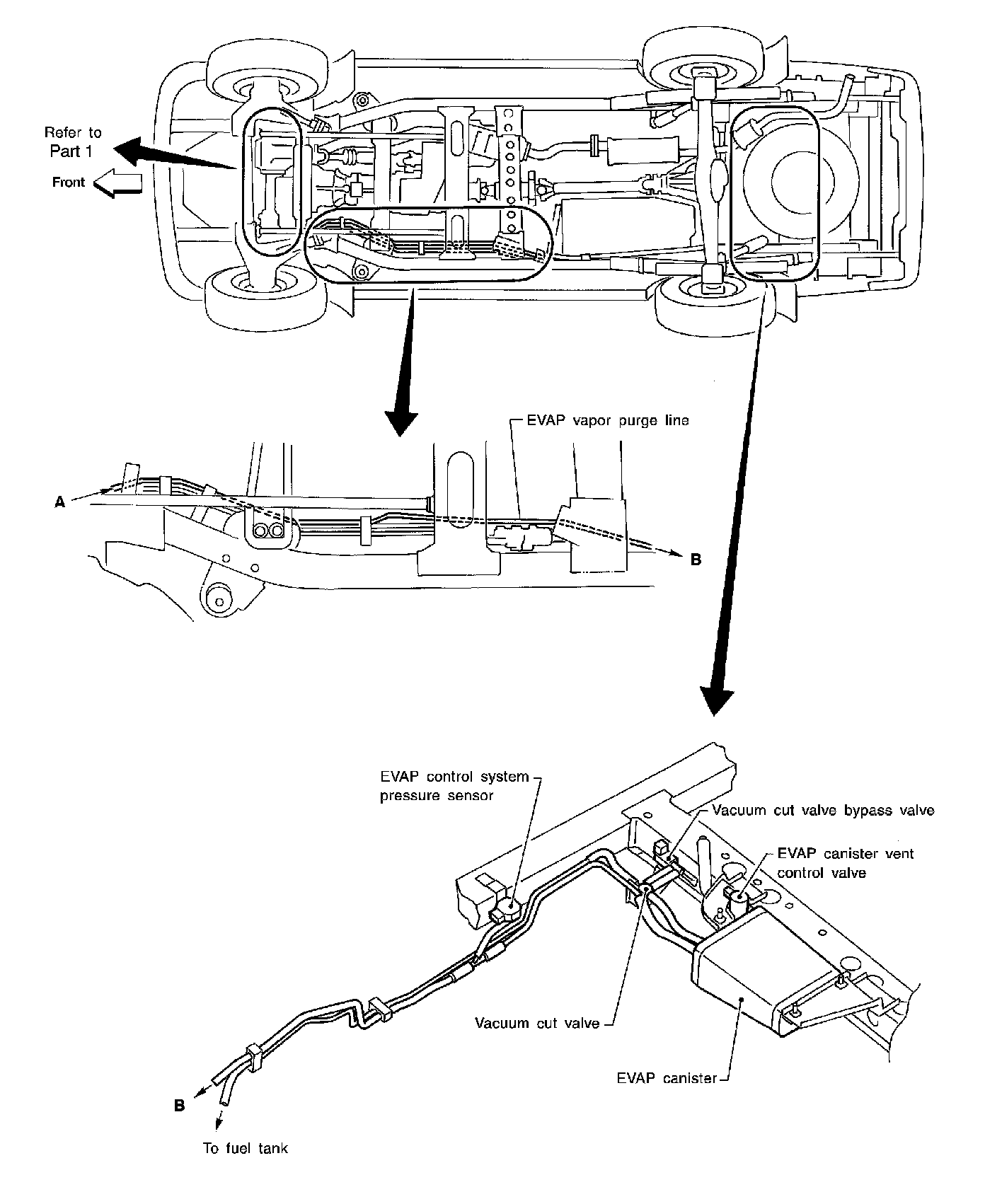 Refer to Part 1

Front

EVAP vapor purge line

A

B

EVAP control system pressure sensor

Vacuum cut valve bypass valve

EVAP canister vent control valve

Vacuum cut valve

EVAP canister

B

To fuel tank