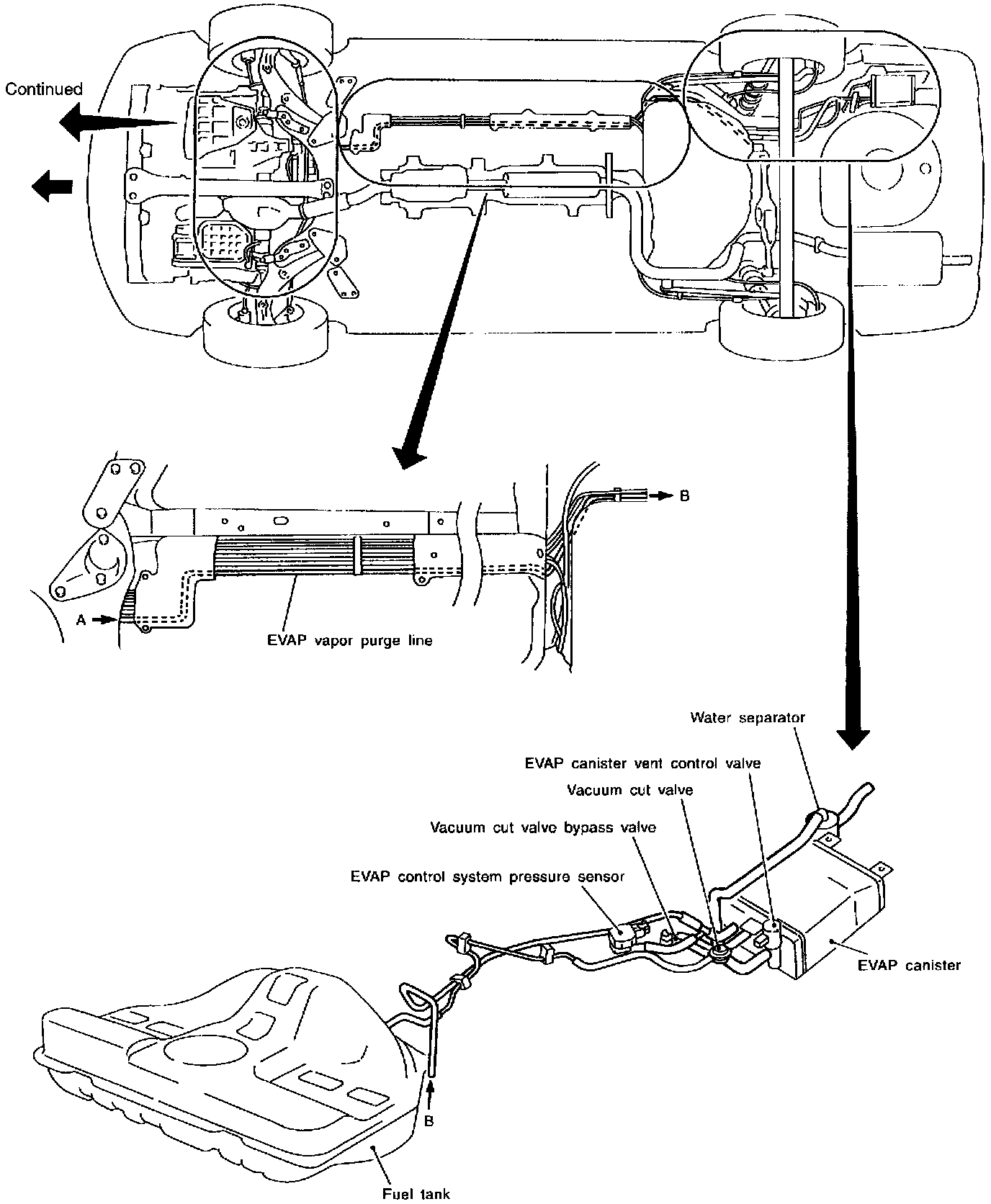 Continued

B

A

EVAP vapor purge line

Water separator

EVAP canister vent control valve

Vacuum cut valve

Vacuum cut valve bypass valve

EVAP control system pressure sensor

EVAP canister

B

Fuel tank