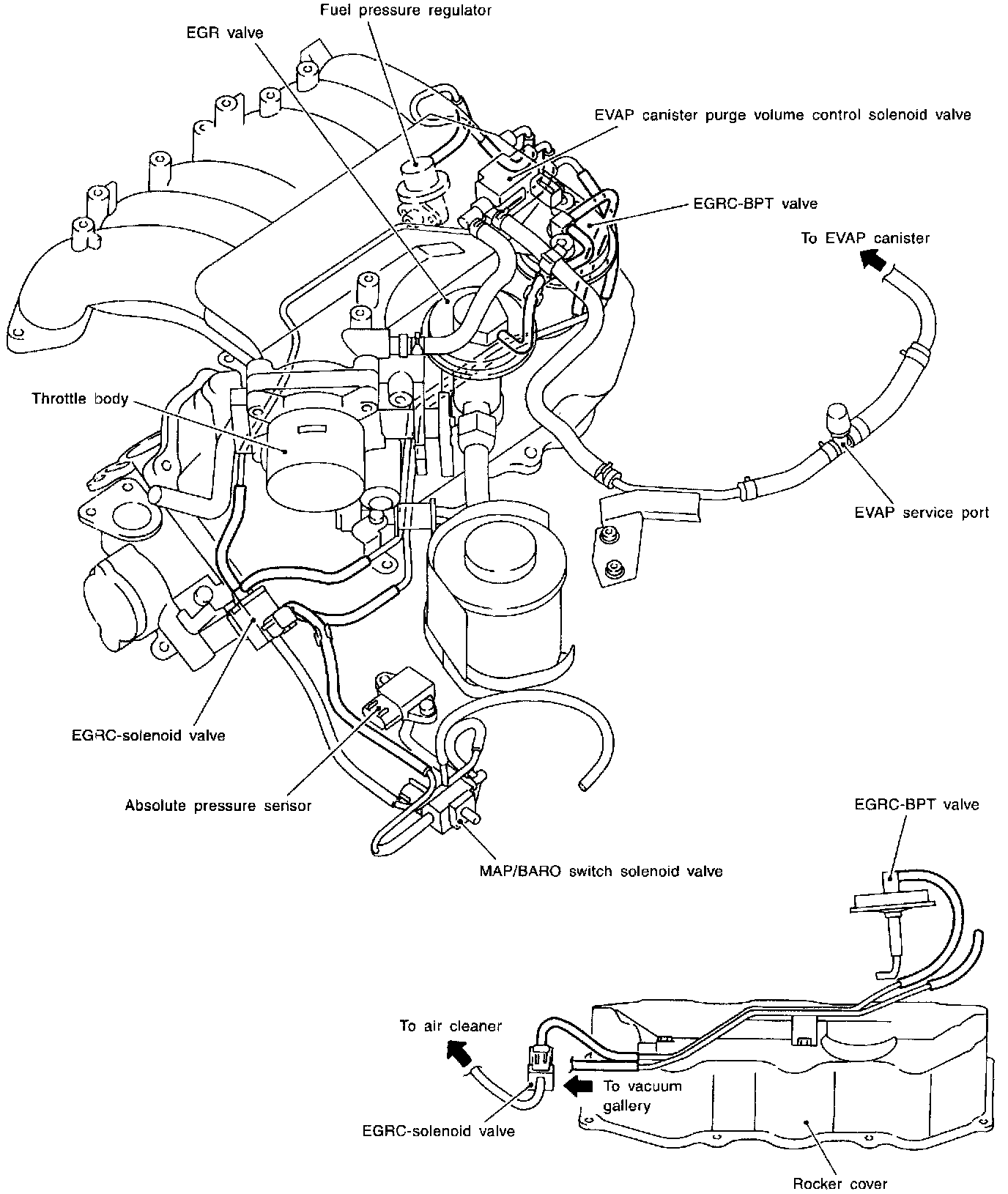 Fuel pressure regulator
EGR valve
EVAP canister purge volume control solenoid valve
EGRC-BPT valve
To EVAP canister
Throttle body
EVAP service port
EGRC-solenoid valve
Absolute pressure sensor
MAP/BARO switch solenoid valve
EGRC-BPT valve
To air cleaner
To vacuum gallery
EGRC-solenoid valve
Rocker cover