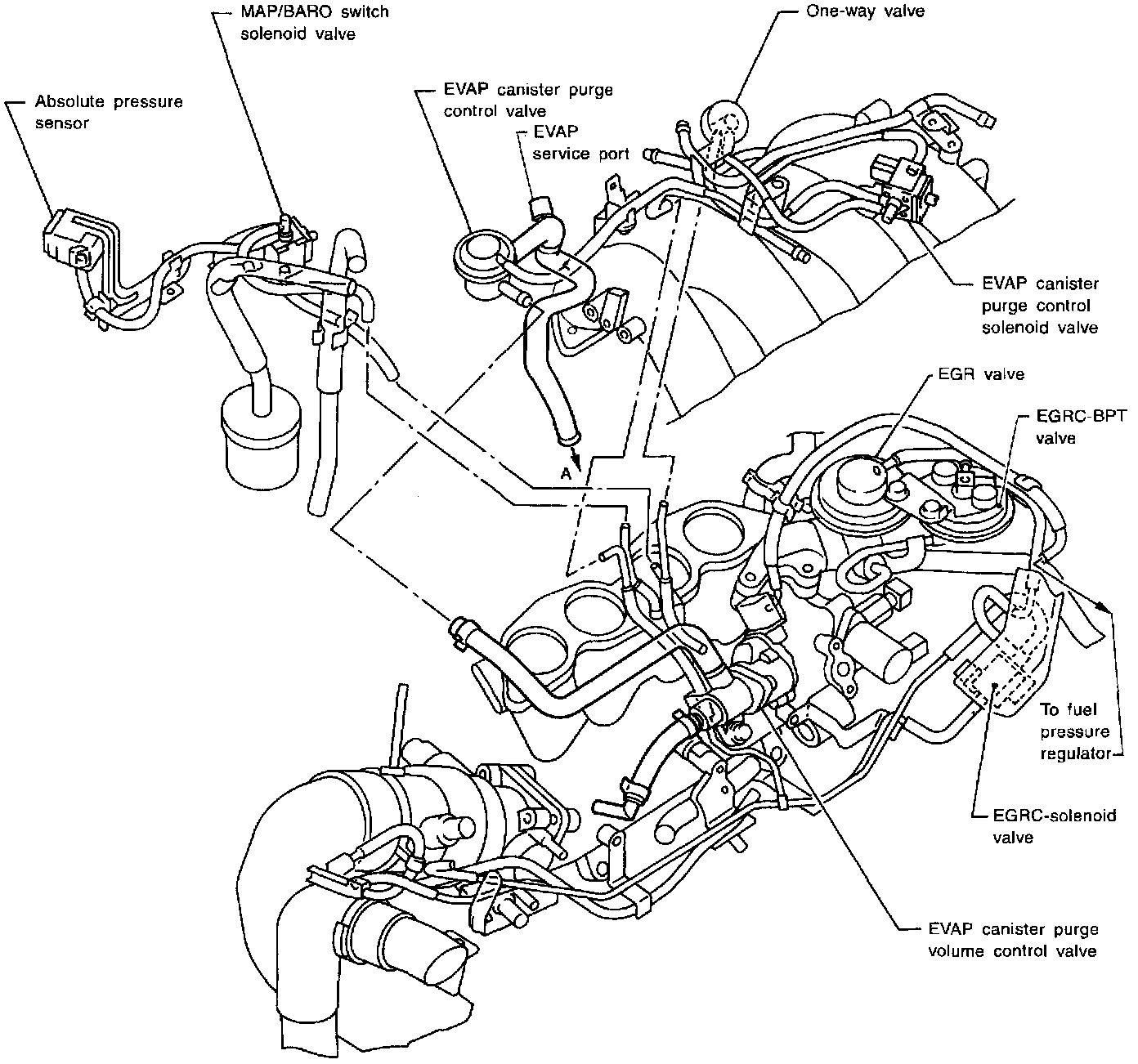 MAP/BARO switch solenoid valve

One-way valve

Absolute pressure sensor

EVAP canister purge control valve

EVAP service port

EVAP canister purge control solenoid valve

EGR valve

EGRC-BPT valve

A

To fuel pressure regulator

EGRC-solenoid valve

EVAP canister purge volume control valve