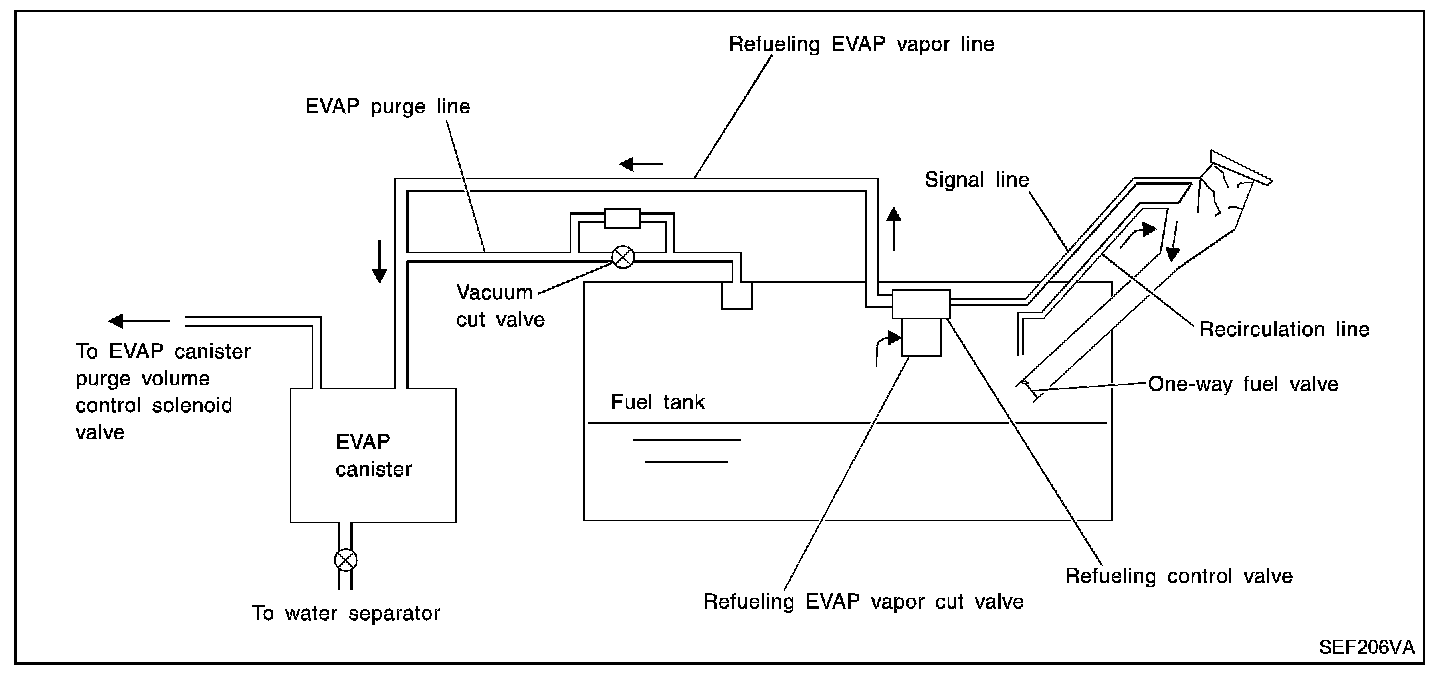 Refueling EVAP vapor line

EVAP purge line

Signal line

Vacuum cut valve

Recirculation line

To EVAP canister purge volume control solenoid valve

One-way fuel valve

Fuel tank

EVAP canister

Refueling control valve

Refueling EVAP vapor cut valve

To water separator

SEF206VA