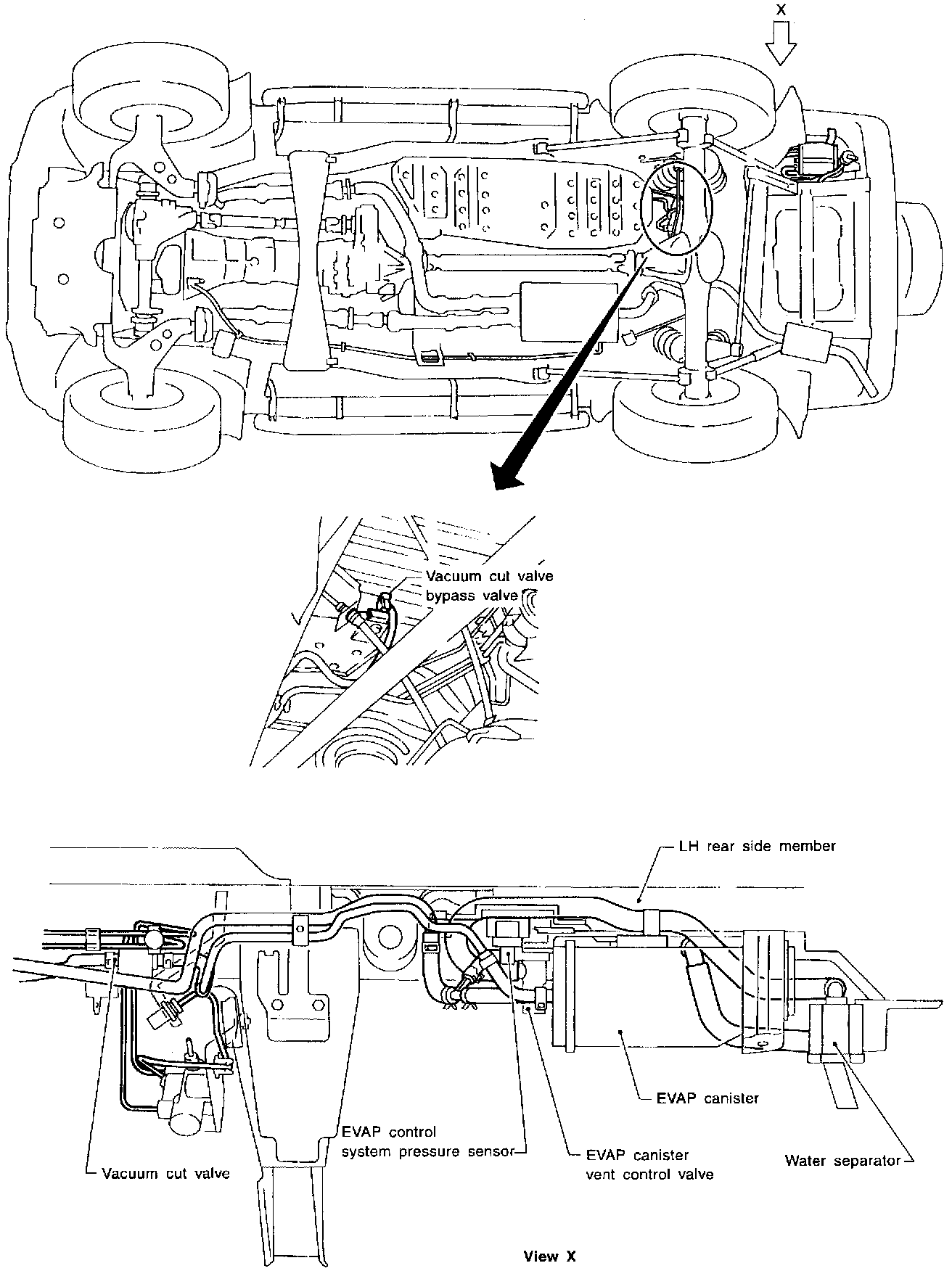 X

Vacuum cut valve bypass valve

LH rear side member

EVAP canister

EVAP control system pressure sensor

EVAP canister vent control valve

Water separator

Vacuum cut valve

View X