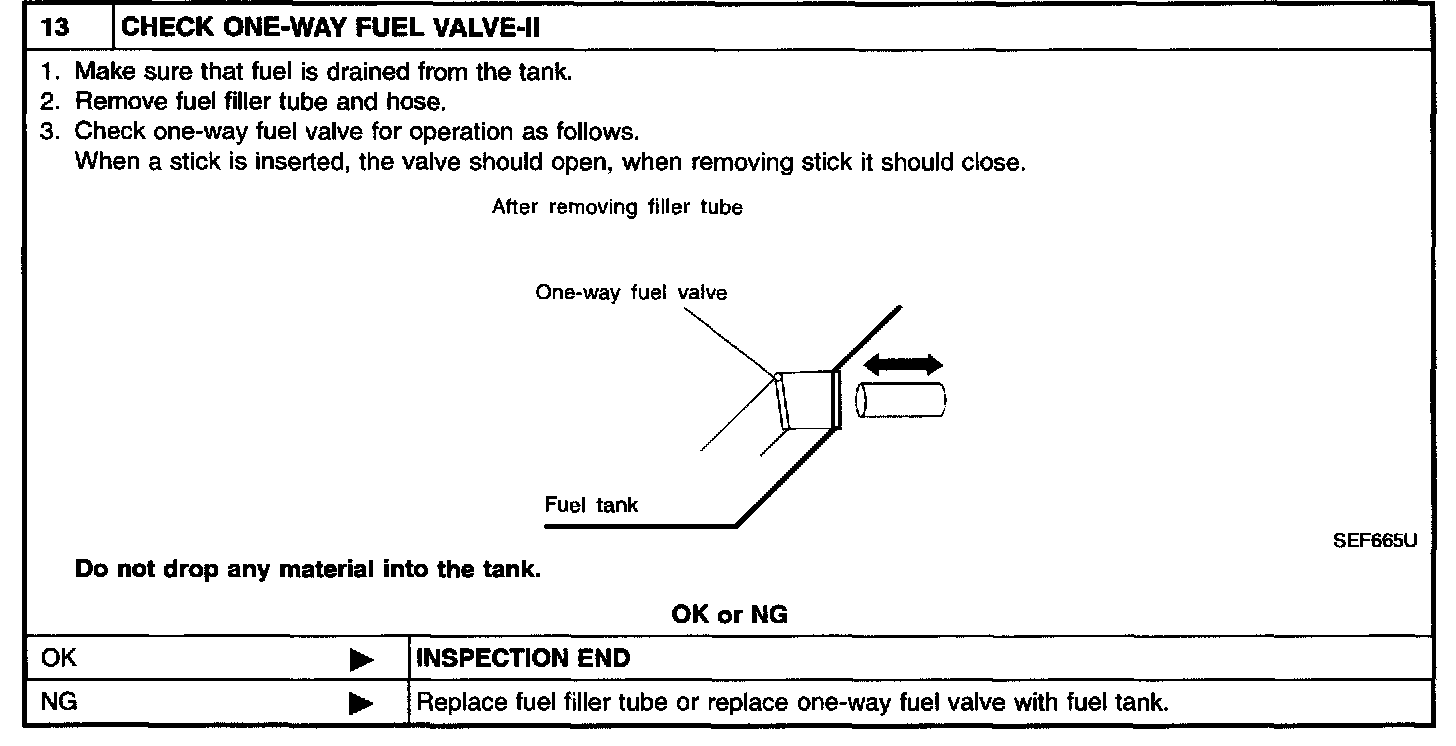 13 CHECK ONE-WAY FUEL VALVE-II

1. Make sure that fuel is drained from the tank.
2. Remove fuel filler tube and hose.
3. Check one-way fuel valve for operation as follows.
When a stick is inserted, the valve should open, when removing stick it should close.

After removing filler tube

One-way fuel valve

Fuel tank

SEF665U

Do not drop any material into the tank.

OK or NG

| OK ▶ | INSPECTION END |
|---|---|
| NG ▶ | Replace fuel filler tube or replace one-way fuel valve with fuel tank. |