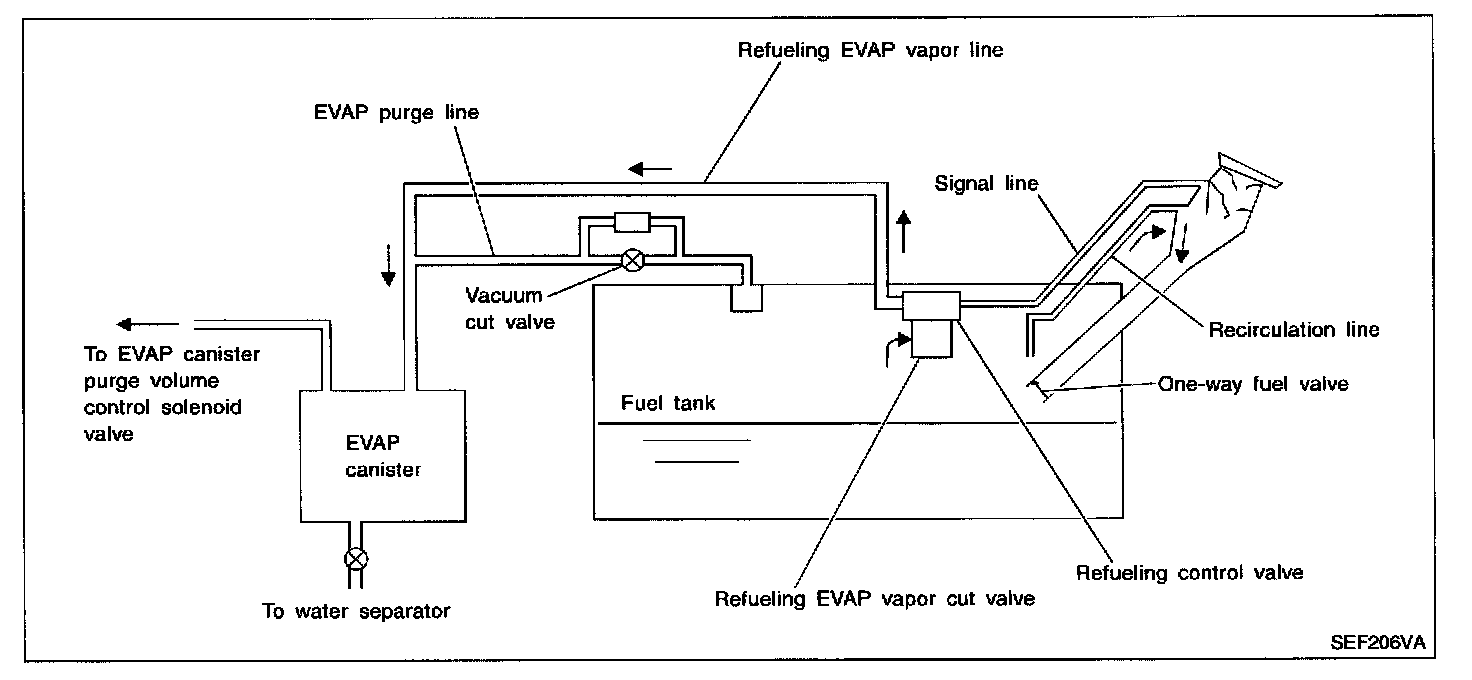 Refueling EVAP vapor line

EVAP purge line

Signal line

Vacuum cut valve

Recirculation line

To EVAP canister purge volume control solenoid valve

One-way fuel valve

Fuel tank

EVAP canister

Refueling control valve

Refueling EVAP vapor cut valve

To water separator

SEF206VA