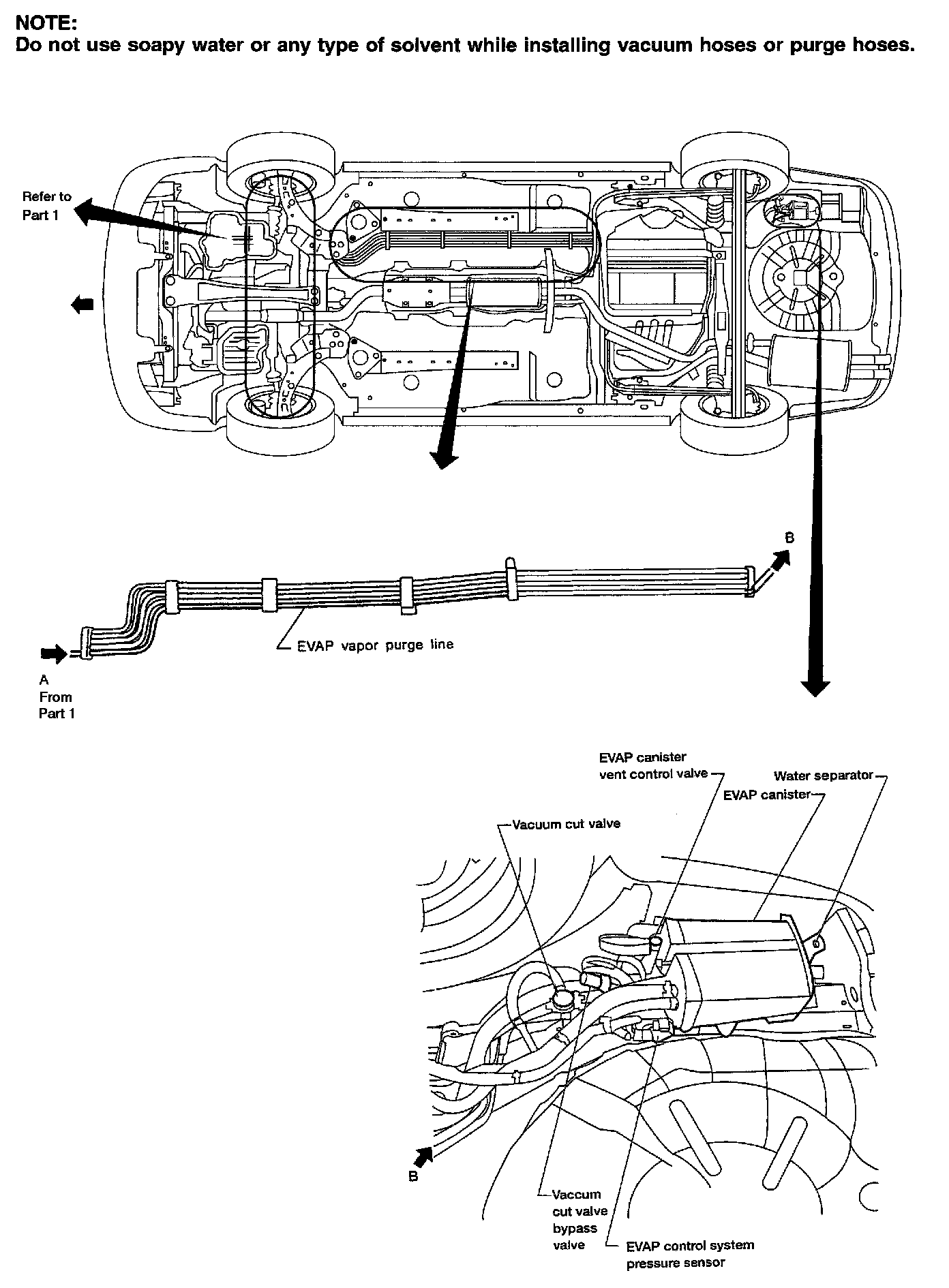 NOTE:
Do not use soapy water or any type of solvent while installing vacuum hoses or purge hoses.

Refer to Part 1

B

EVAP vapor purge line

A
From
Part 1

EVAP canister vent control valve

Water separator

EVAP canister

Vacuum cut valve

B

Vaccum cut valve bypass valve

EVAP control system pressure sensor