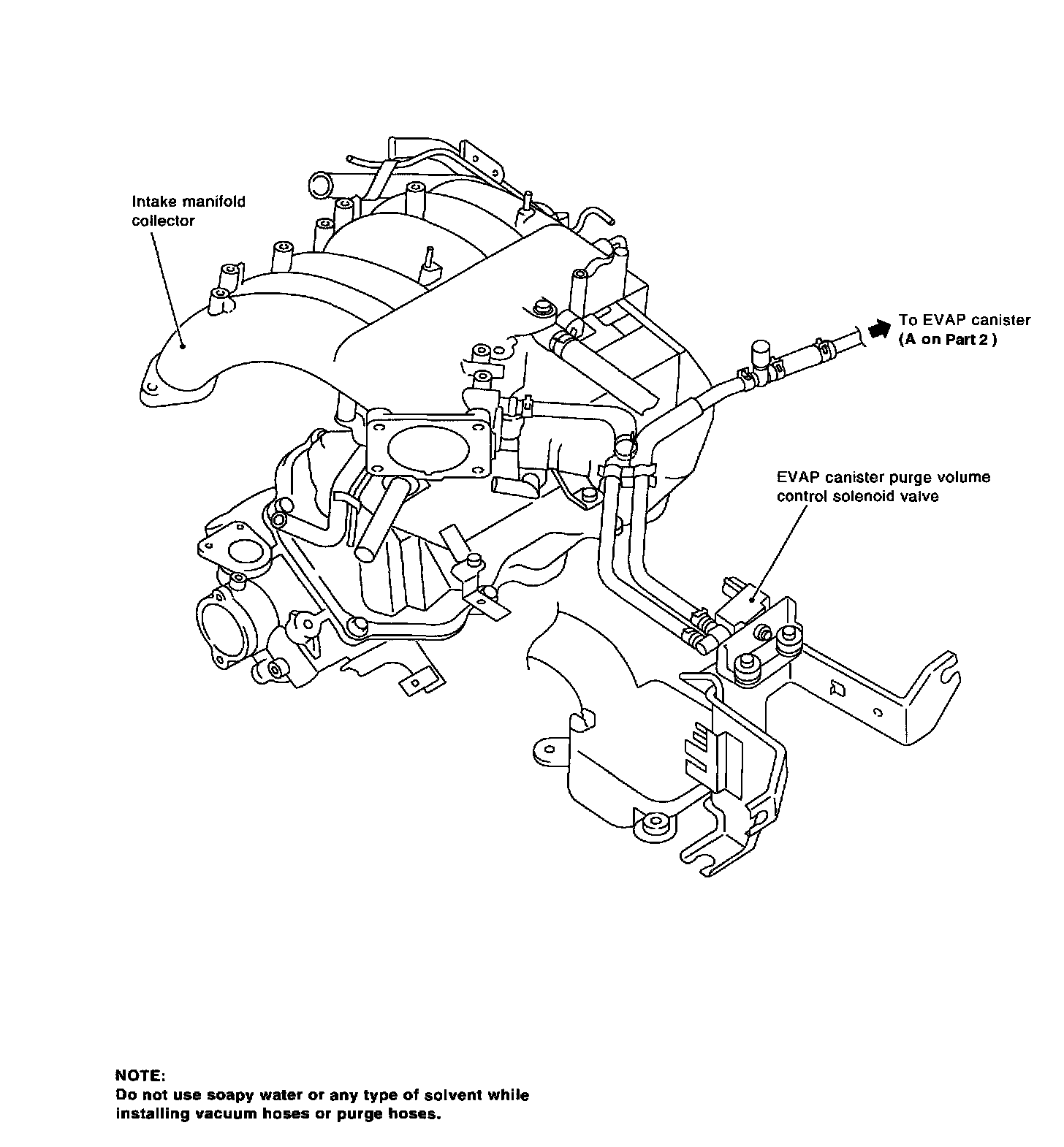 Intake manifold collector

To EVAP canister
(A on Part 2 )

EVAP canister purge volume control solenoid valve

NOTE:
Do not use soapy water or any type of solvent while installing vacuum hoses or purge hoses.