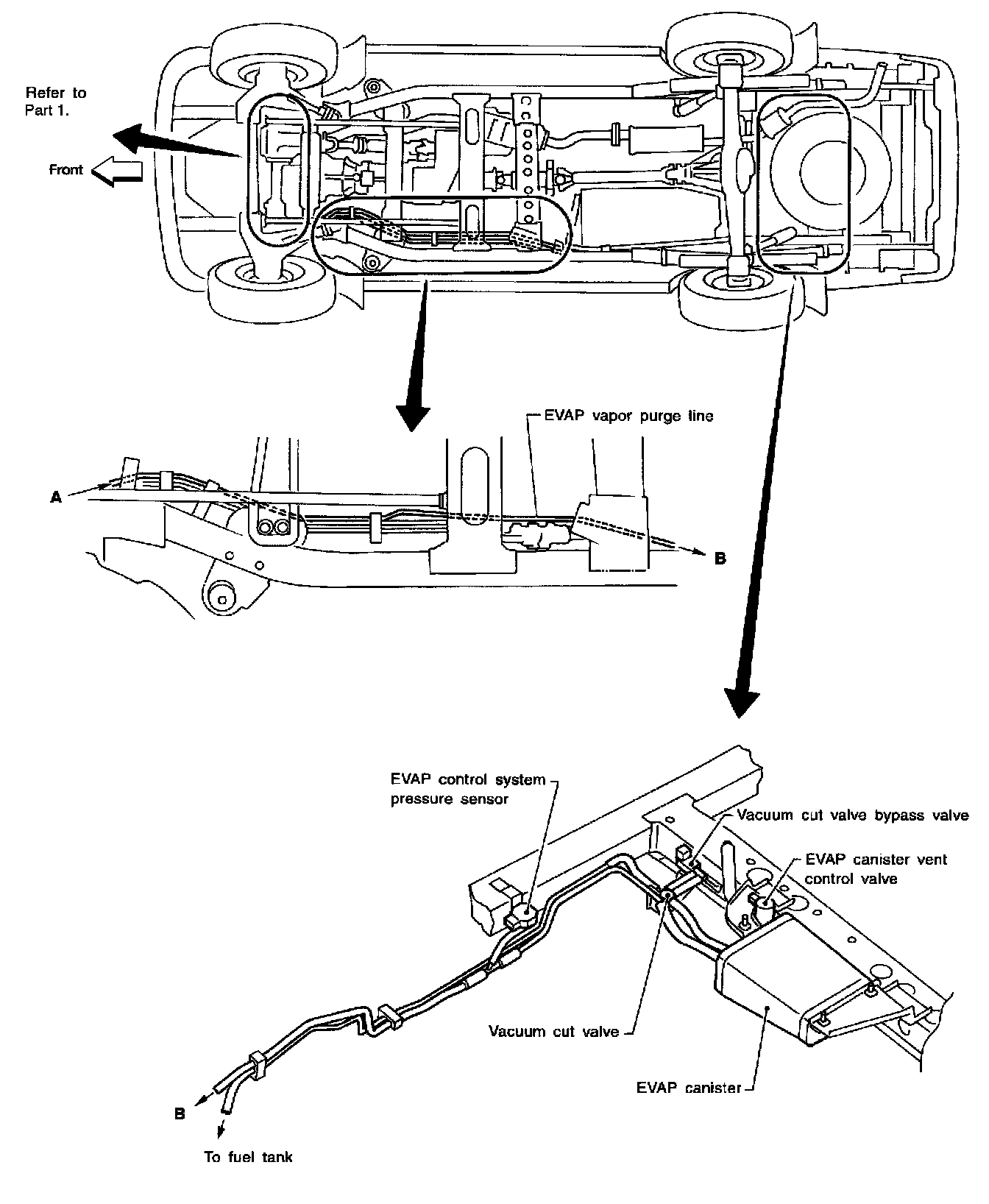 Refer to Part 1.

Front

EVAP vapor purge line

A

B

EVAP control system pressure sensor

Vacuum cut valve bypass valve

EVAP canister vent control valve

Vacuum cut valve

EVAP canister

B

To fuel tank