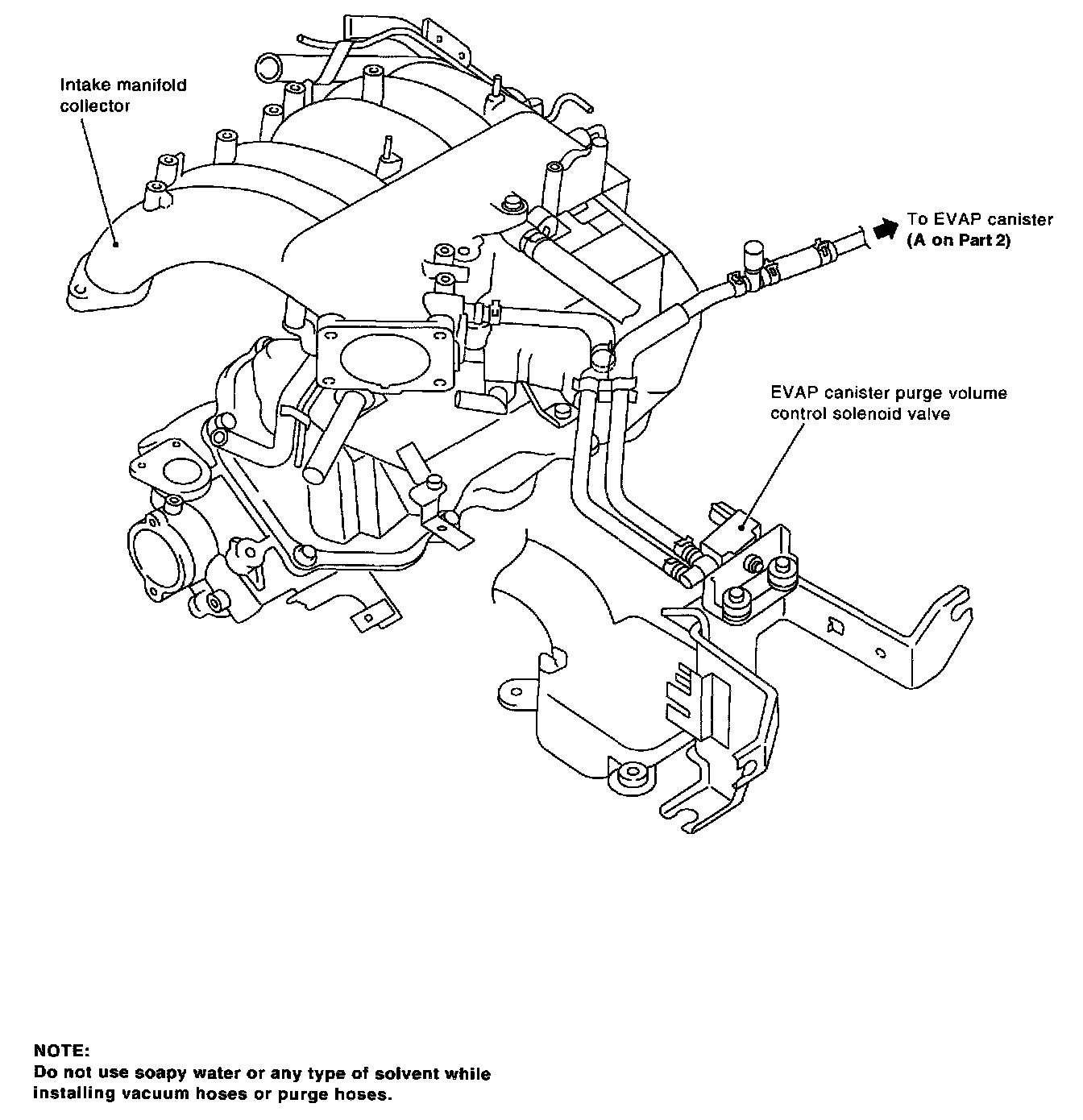 Intake manifold collector

To EVAP canister
(A on Part 2)

EVAP canister purge volume control solenoid valve

NOTE:
Do not use soapy water or any type of solvent while installing vacuum hoses or purge hoses.