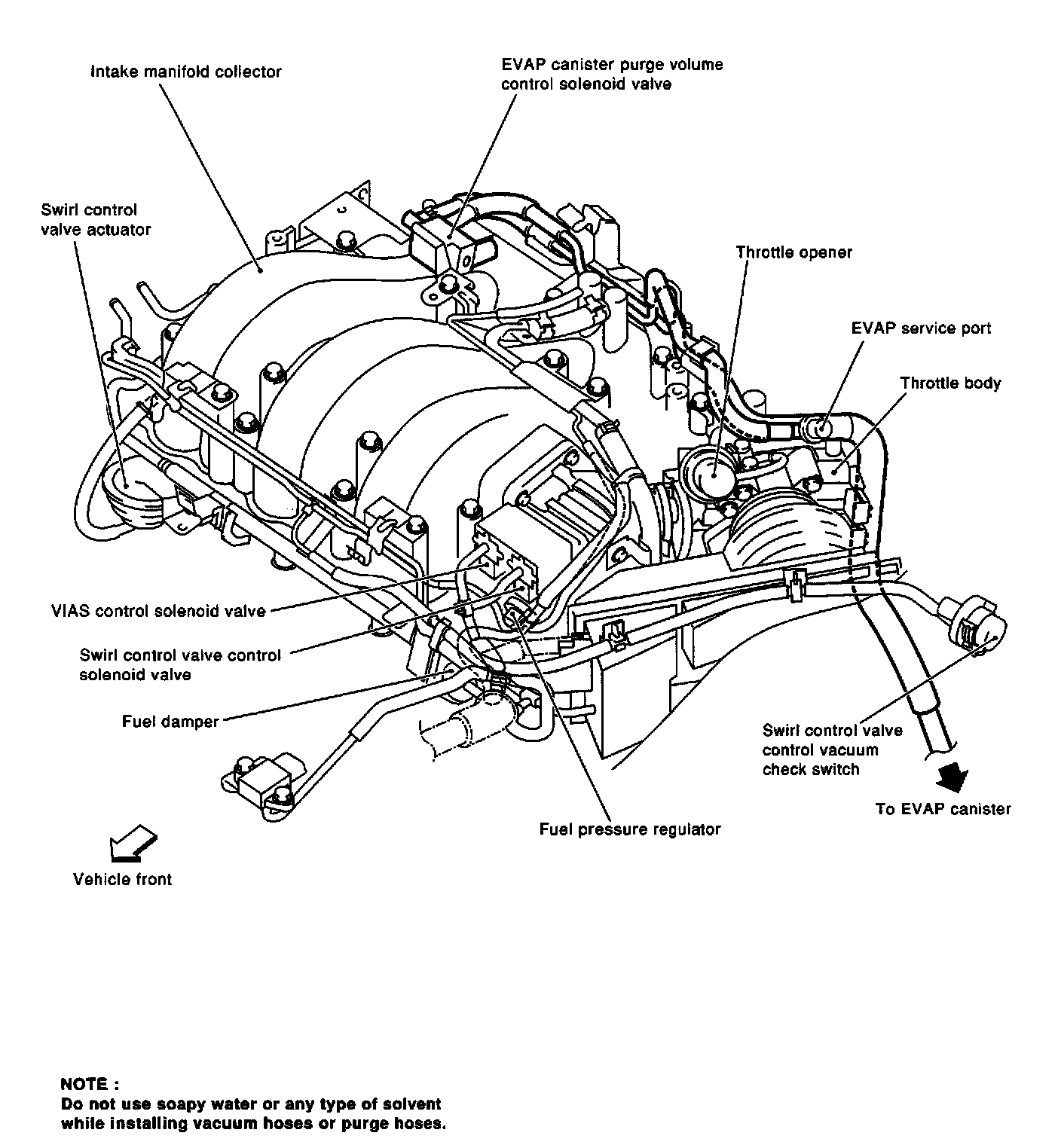 Intake manifold collector

EVAP canister purge volume control solenoid valve

Swirl control valve actuator

Throttle opener

EVAP service port

Throttle body

VIAS control solenoid valve

Swirl control valve control solenoid valve

Fuel damper

Swirl control valve control vacuum check switch

To EVAP canister

Fuel pressure regulator

Vehicle front

NOTE :
Do not use soapy water or any type of solvent while installing vacuum hoses or purge hoses.