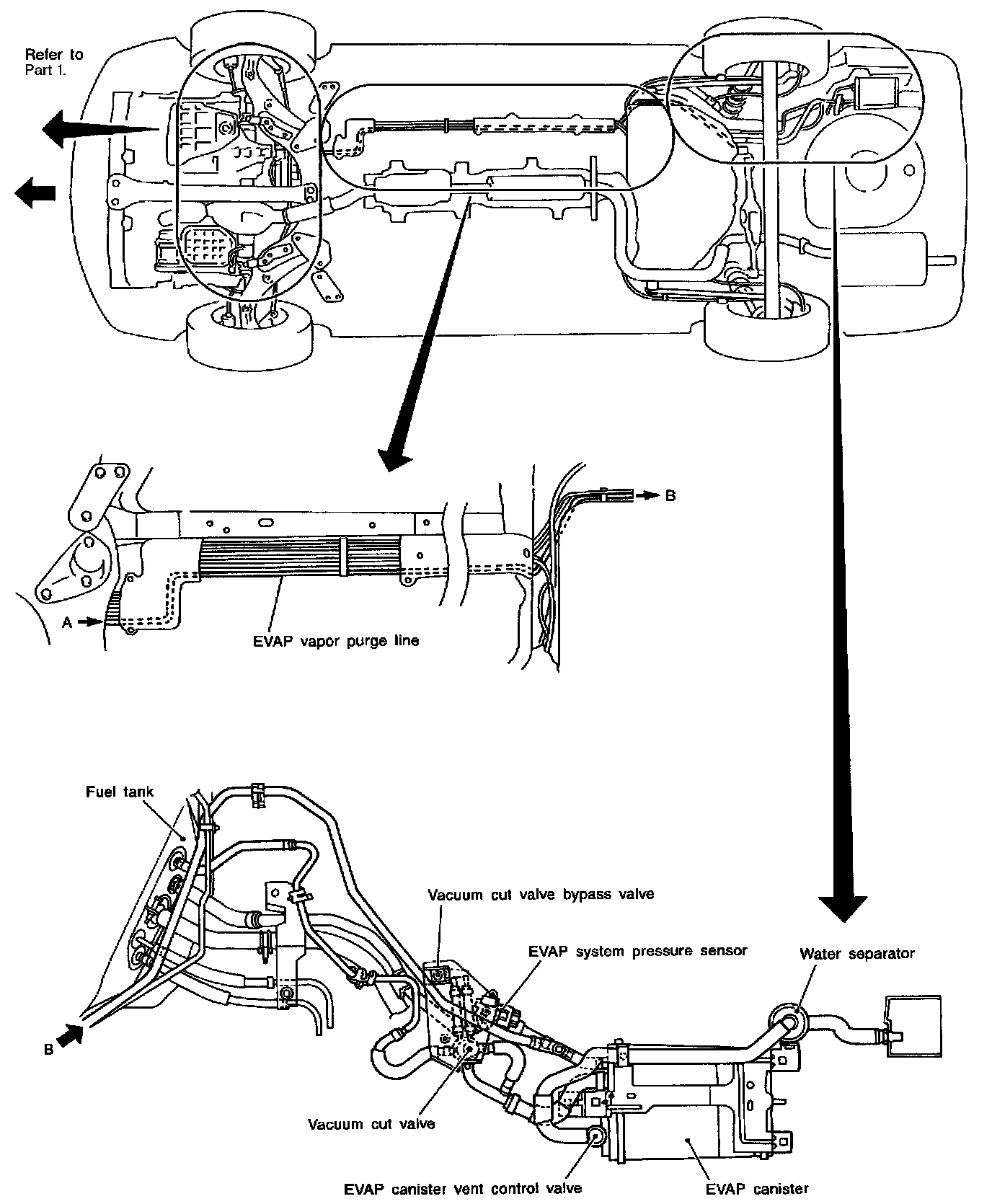 Refer to Part 1.

B

A

EVAP vapor purge line

Fuel tank

Vacuum cut valve bypass valve

EVAP system pressure sensor

Water separator

B

Vacuum cut valve

EVAP canister vent control valve

EVAP canister