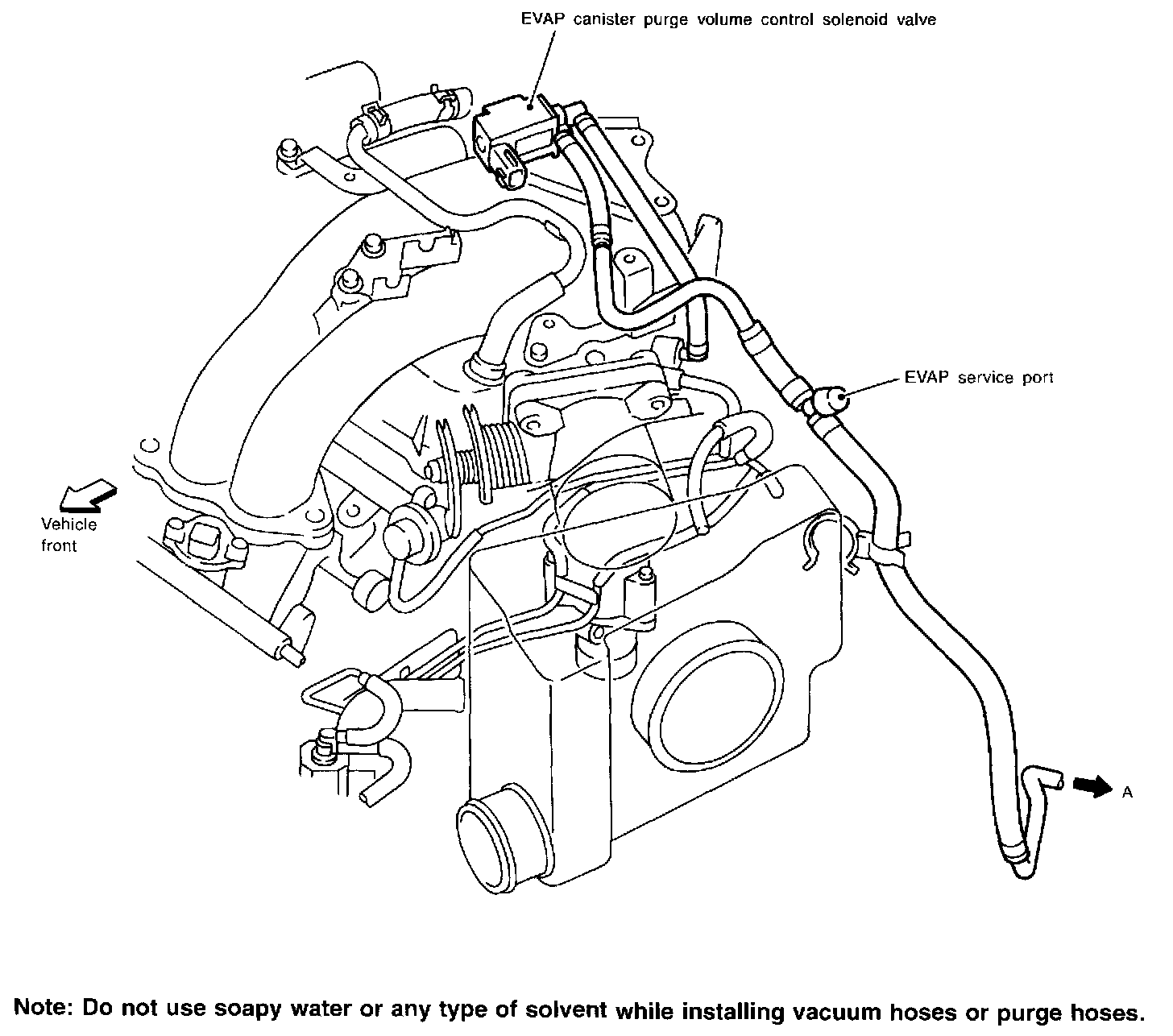 EVAP canister purge volume control solenoid valve

EVAP service port

Vehicle front

A

Note: Do not use soapy water or any type of solvent while installing vacuum hoses or purge hoses.