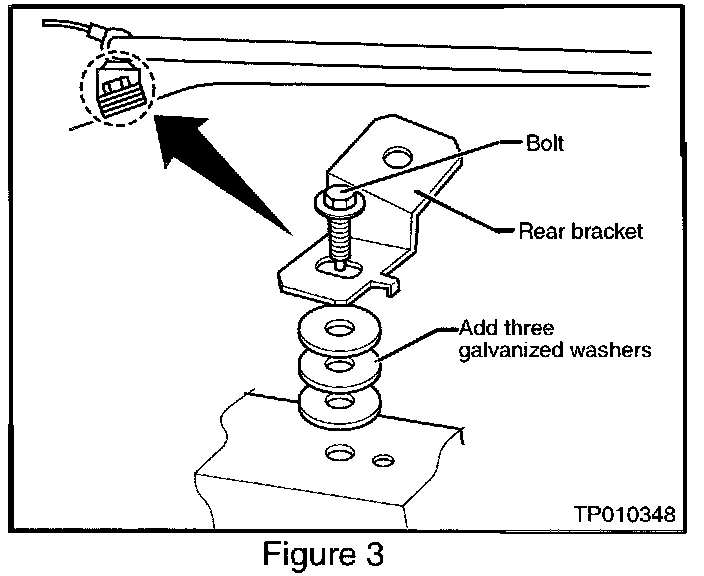 Bolt

Rear bracket

Add three galvanized washers

TP010348

Figure 3