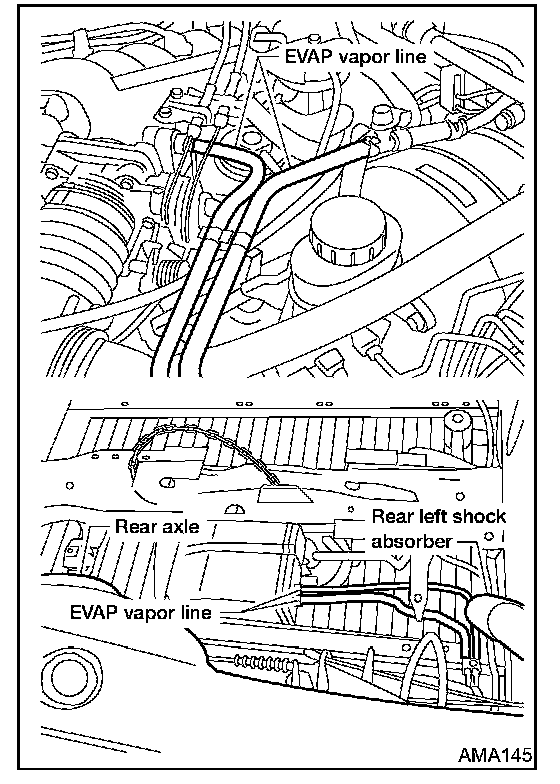 EVAP vapor line

Rear axle

Rear left shock absorber

EVAP vapor line

AMA145