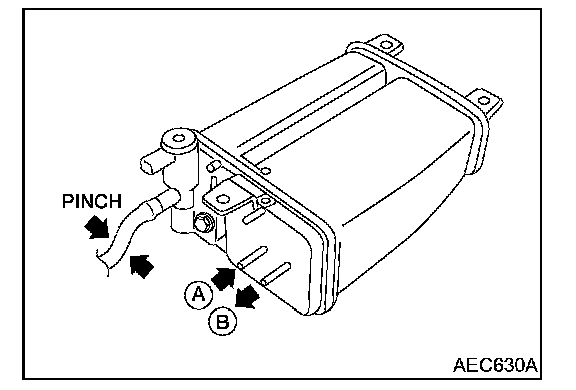 PINCH
A
B
AEC630A