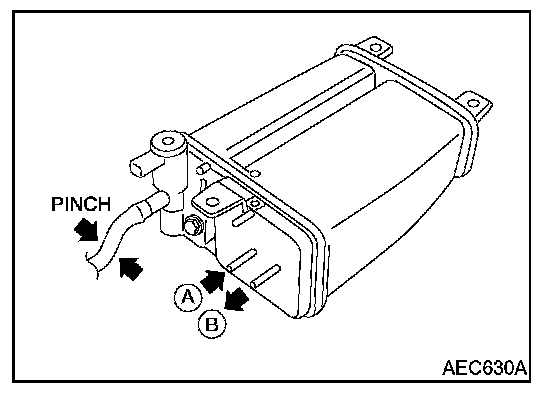 PINCH
A
B
AEC630A