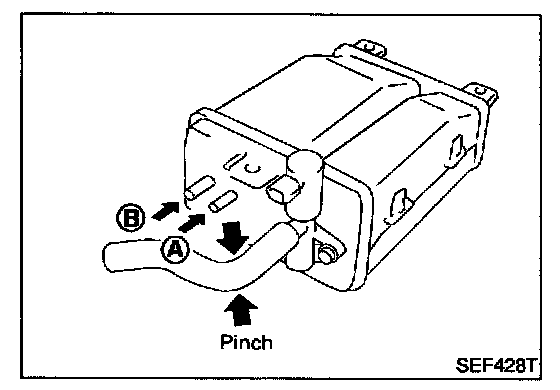 B
A
Pinch
SEF428T