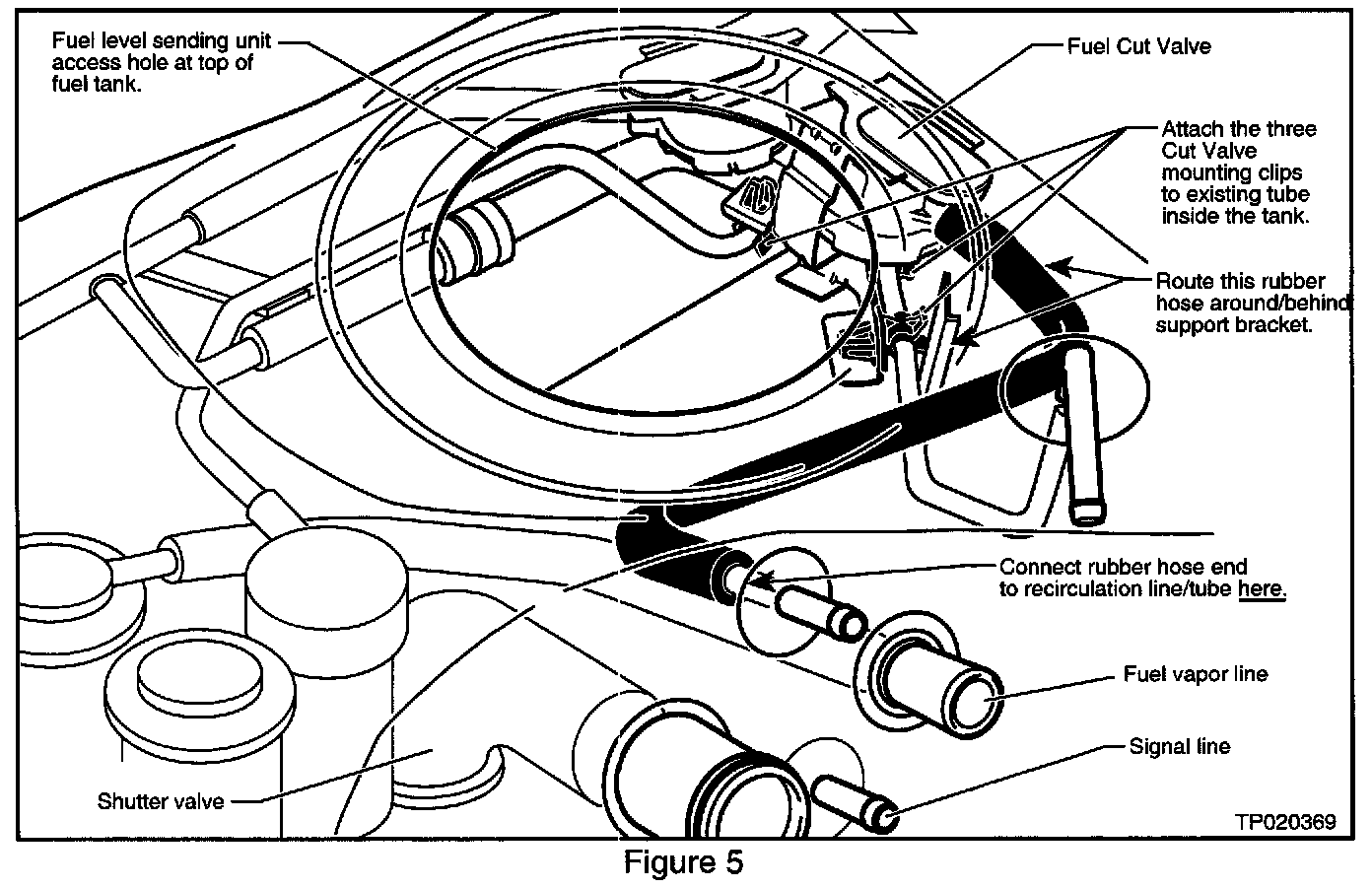 Fuel level sending unit access hole at top of fuel tank.

Fuel Cut Valve

Attach the three Cut Valve mounting clips to existing tube inside the tank.

Route this rubber hose around/behind support bracket.

Connect rubber hose end to recirculation line/tube here.

Fuel vapor line

Signal line

Shutter valve

TP020369

Figure 5