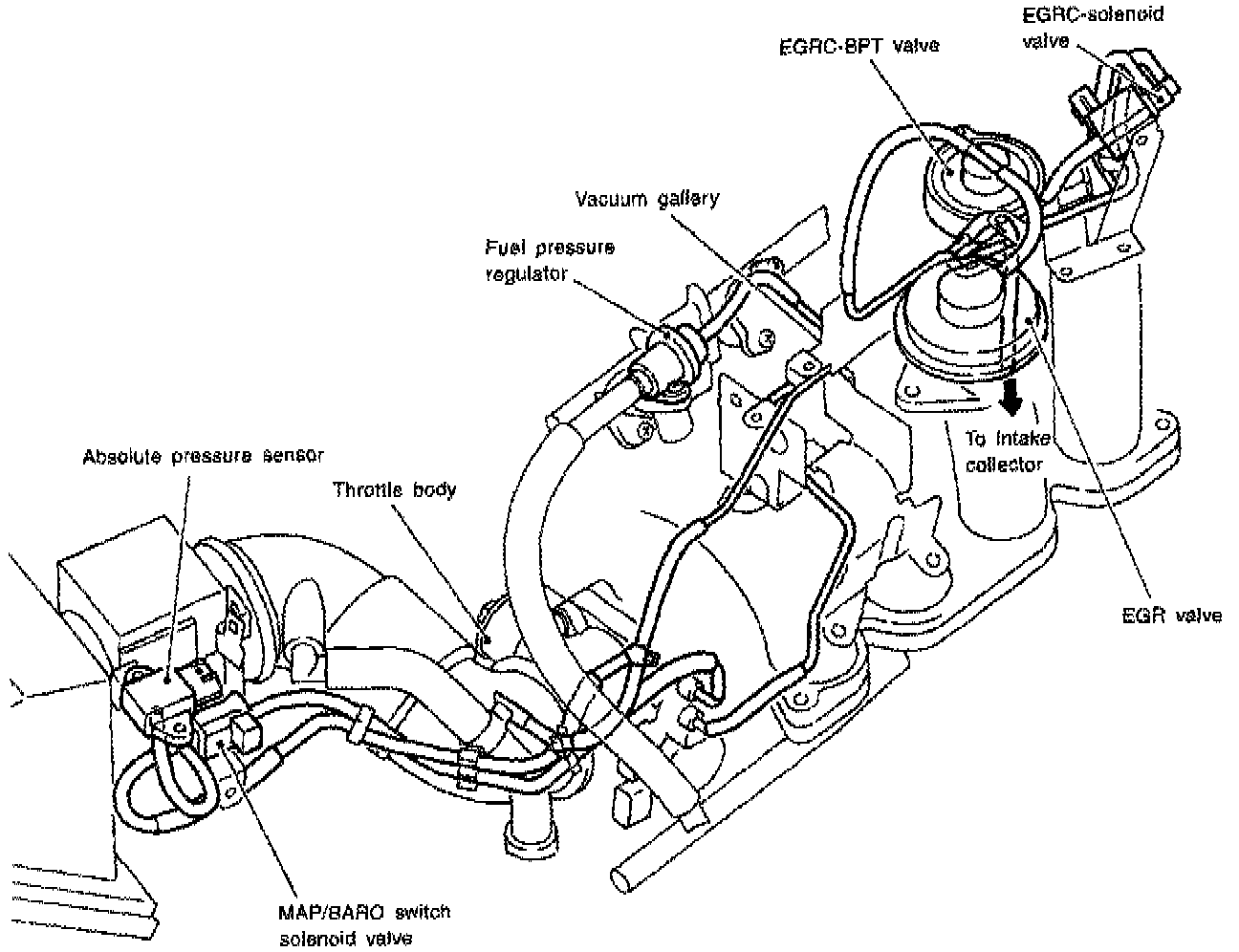 EGRC-solenoid valve

EGRC-BPT valve

Vacuum gallery

Fuel pressure regulator

To intake collector

Absolute pressure sensor

Throttle body

EGR valve

MAP/BARO switch solenoid valve