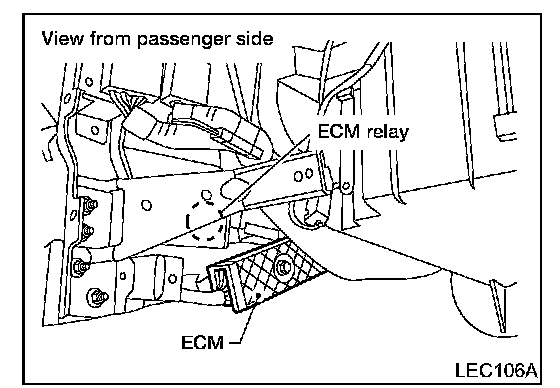 View from passenger side

ECM relay

ECM

LEC106A