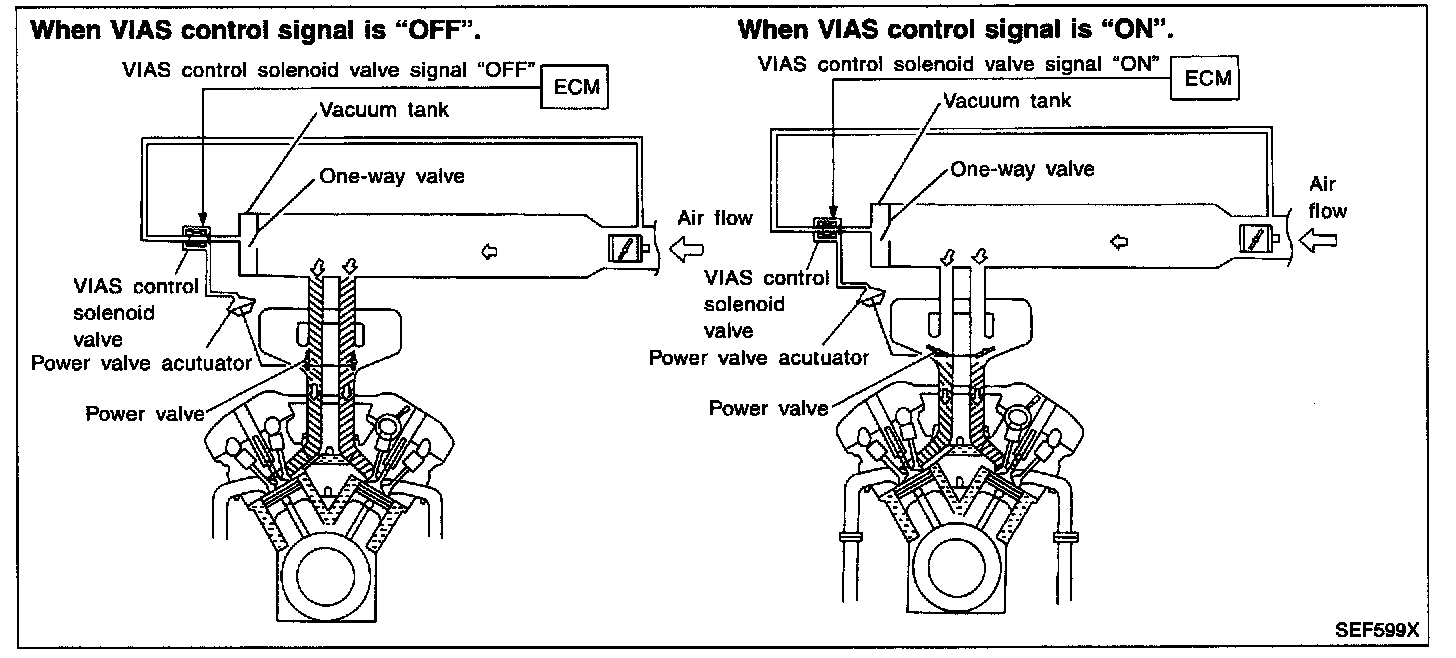 When VIAS control signal is "OFF".

VIAS control solenoid valve signal "OFF"

ECM

Vacuum tank

One-way valve

Air flow

VIAS control solenoid valve

Power valve acutuator

Power valve

When VIAS control signal is "ON".

VIAS control solenoid valve signal "ON"

ECM

Vacuum tank

One-way valve

Air flow

VIAS control solenoid valve

Power valve acutuator

Power valve

SEF599X