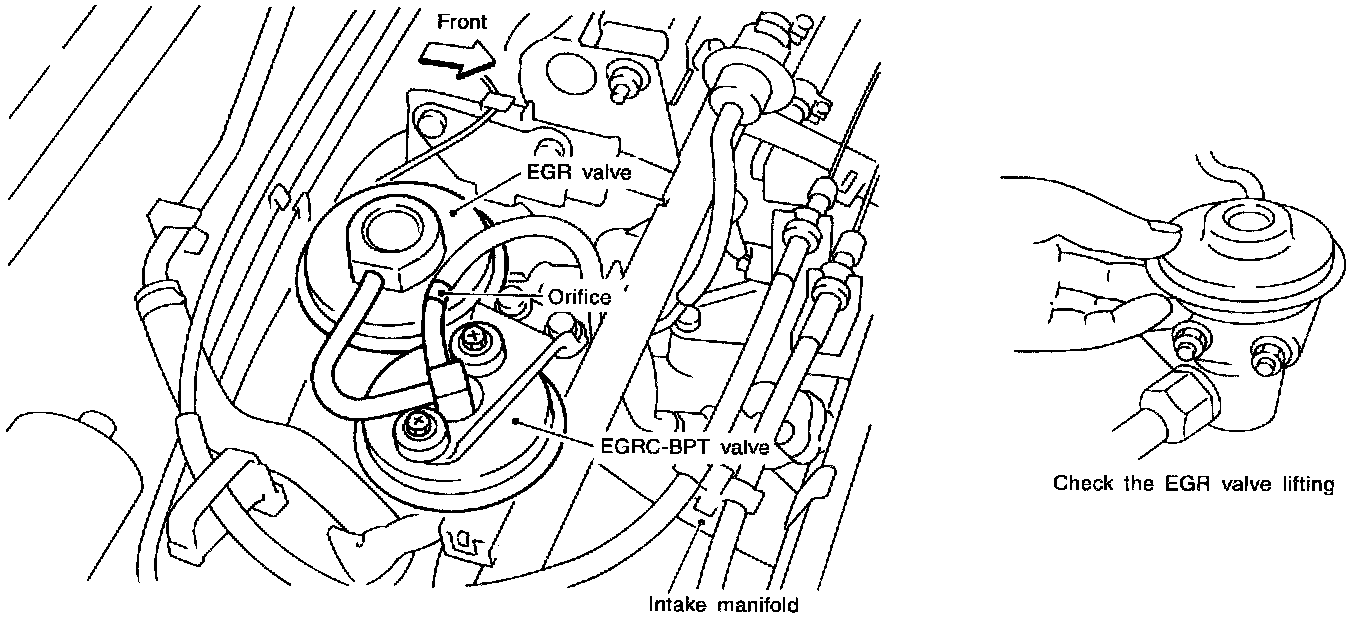 Front

EGR valve

Orifice

EGRC-BPT valve

Intake manifold

Check the EGR valve lifting