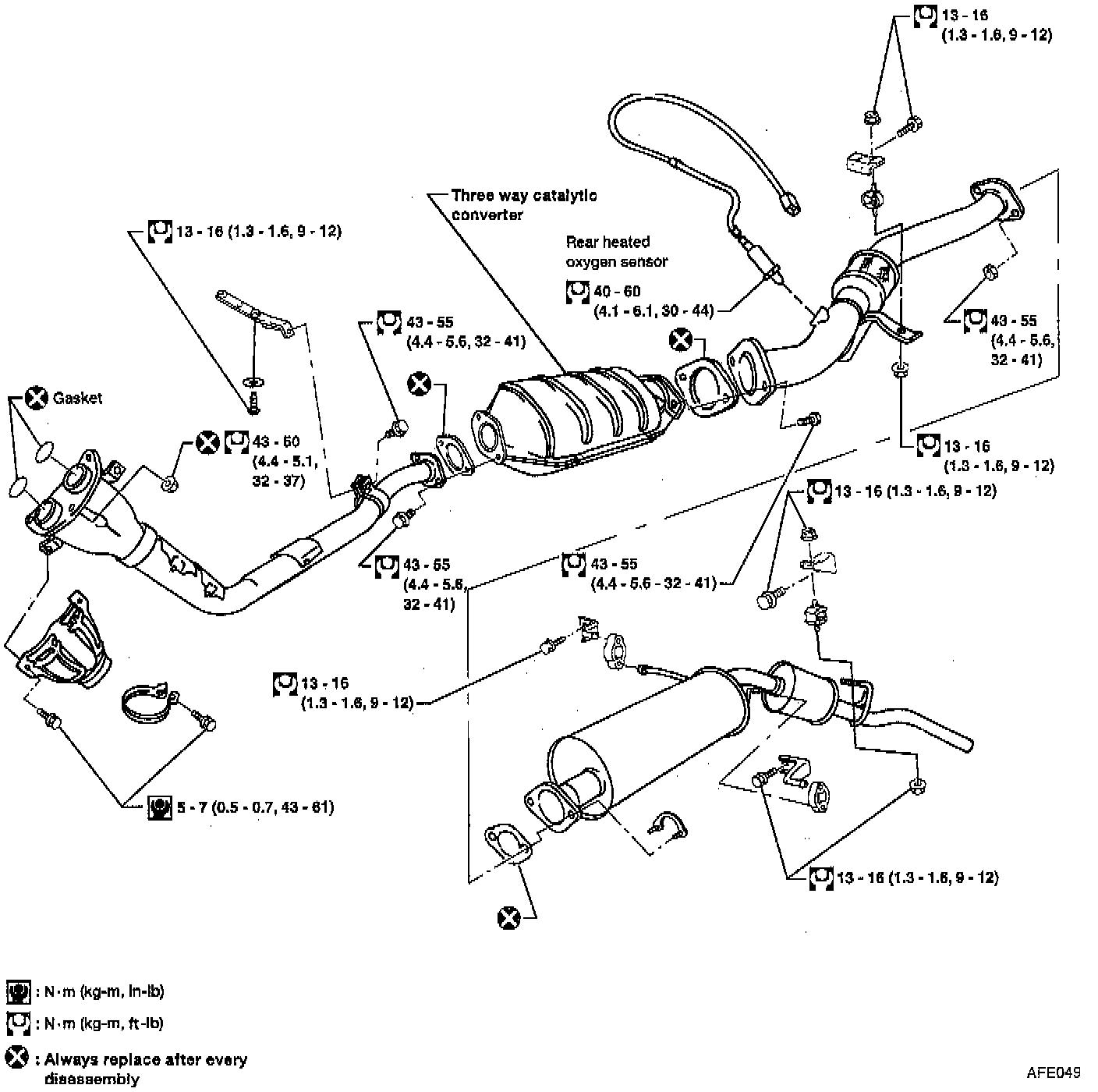 13 - 16
(1.3 - 1.6, 9 - 12)

Three way catalytic converter

13 - 16 (1.3 - 1.6, 9 - 12)

Rear heated oxygen sensor

40 - 60
(4.1 - 6.1, 30 - 44)

43 - 55
(4.4 - 5.6, 32 - 41)

43 - 55
(4.4 - 5.6,
32 - 41)

Gasket

43 - 50
(4.4 - 5.1,
32 - 37)

13 - 16
(1.3 - 1.6, 9 - 12)

13 - 16 (1.3 - 1.6, 9 - 12)

43 - 55
(4.4 - 5.6,
32 - 41)

43 - 55
(4.4 - 5.6 - 32 - 41)

13 - 16
(1.3 - 1.6, 9 - 12)

5 - 7 (0.5 - 0.7, 43 - 61)

13 - 16 (1.3 - 1.6, 9 - 12)

: N·m (kg-m, in-lb)

: N·m (kg-m, ft-lb)

: Always replace after every disassembly

AFE049