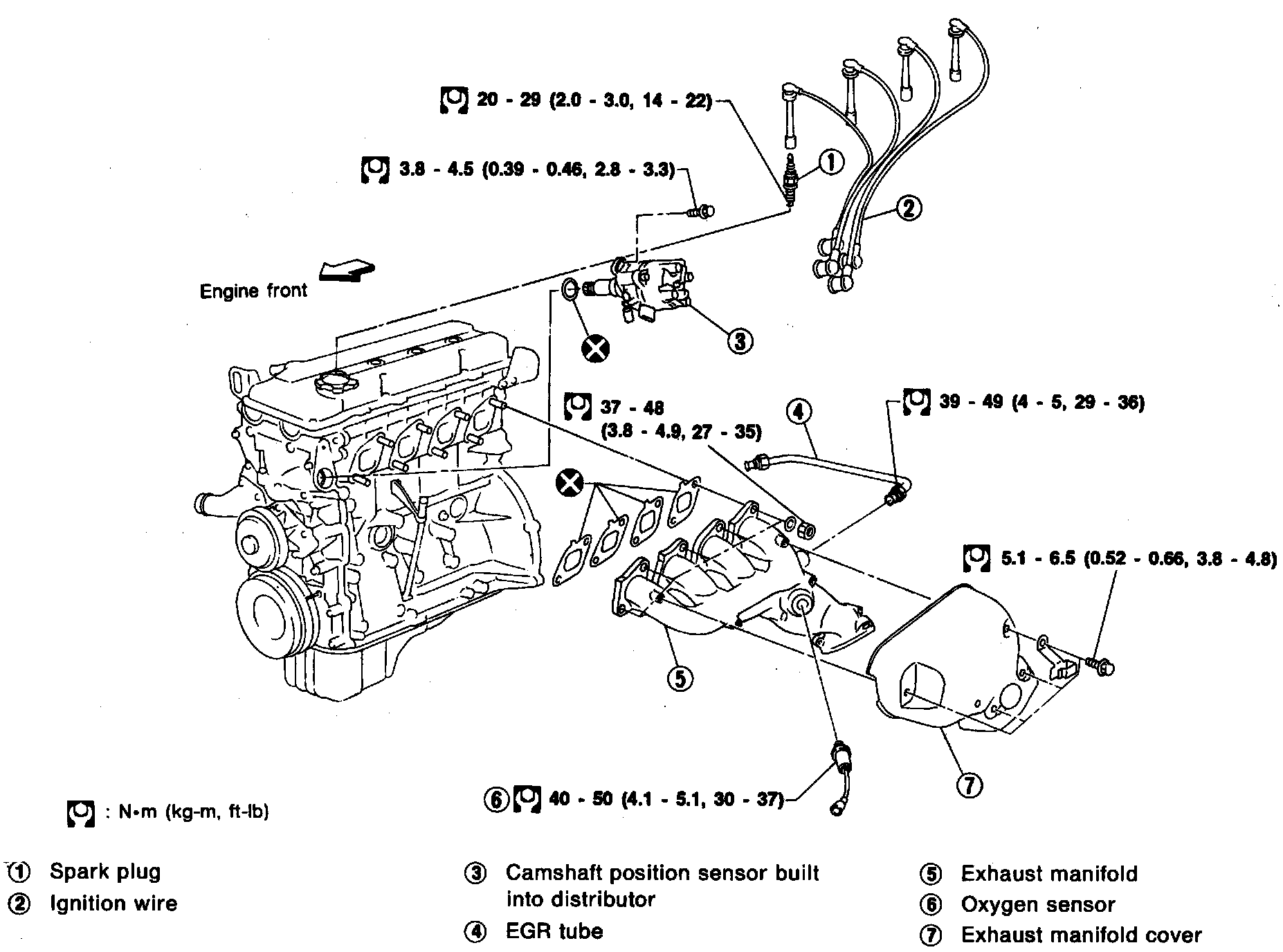 20 - 29 (2.0 - 3.0, 14 - 22)

3.8 - 4.5 (0.39 - 0.46, 2.8 - 3.3)

①

②

Engine front

③

37 - 48
(3.8 - 4.9, 27 - 35)

④

39 - 49 (4 - 5, 29 - 36)

5.1 - 6.5 (0.52 - 0.66, 3.8 - 4.8)

⑤

⑦

⑥ 40 - 50 (4.1 - 5.1, 30 - 37)

: N•m (kg-m, ft-lb)

① Spark plug
② Ignition wire

③ Camshaft position sensor built into distributor
④ EGR tube

⑤ Exhaust manifold
⑥ Oxygen sensor
⑦ Exhaust manifold cover