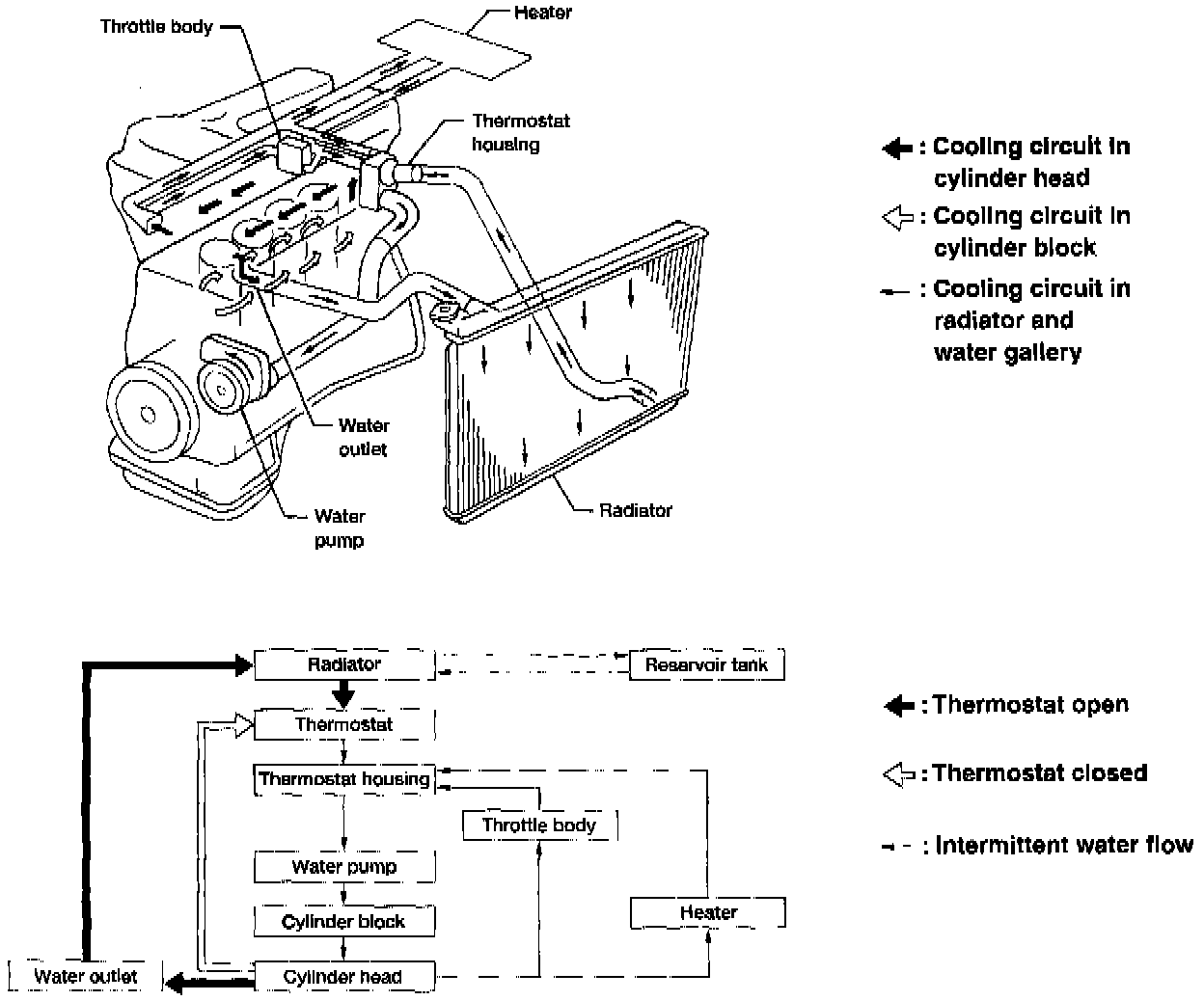 Throttle body

Heater

Thermostat housing

Water outlet

Water pump

Radiator

: Cooling circuit in cylinder head

: Cooling circuit in cylinder block

: Cooling circuit in radiator and water gallery

Radiator

Reservoir tank

Thermostat

Thermostat housing

Throttle body

Water pump

Cylinder block

Heater

Water outlet

Cylinder head

: Thermostat open

: Thermostat closed

: Intermittent water flow