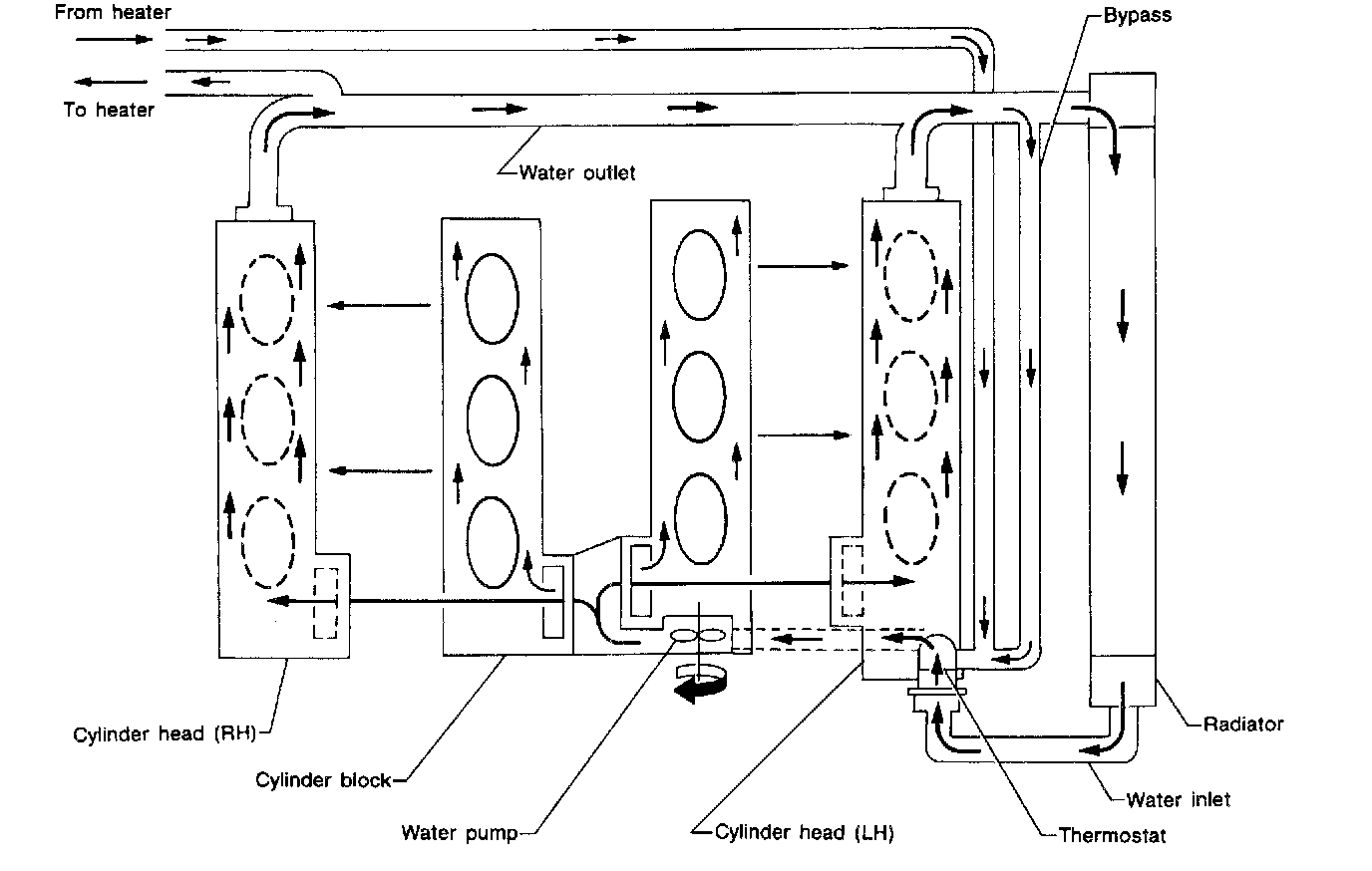 From heater
To heater
Bypass
Water outlet
Cylinder head (RH)
Cylinder block
Water pump
Cylinder head (LH)
Radiator
Water inlet
Thermostat