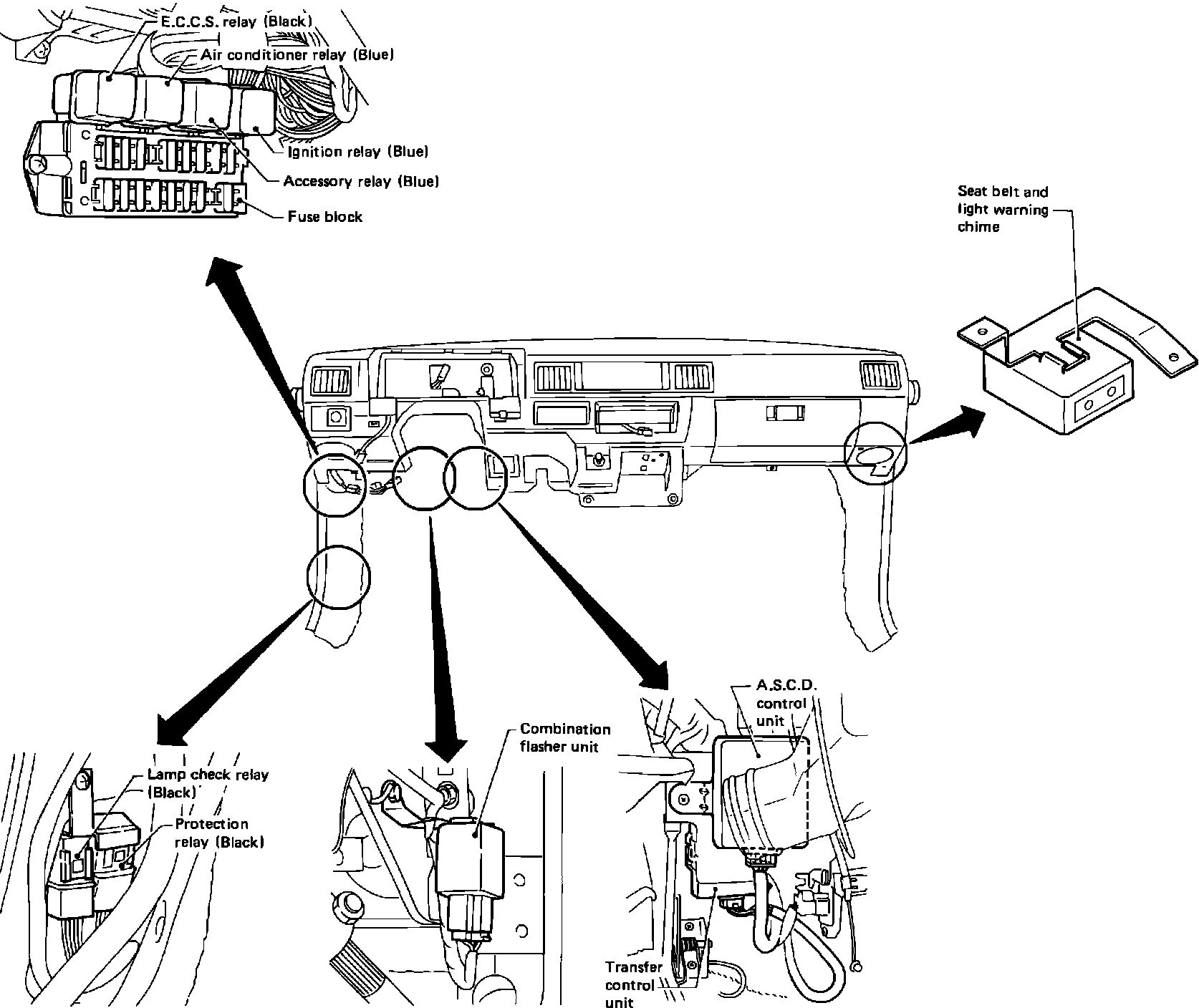 E.C.C.S. relay (Black)
Air conditioner relay (Blue)
Ignition relay (Blue)
Accessory relay (Blue)
Fuse block

Seat belt and light warning chime

Lamp check relay (Black)
Protection relay (Black)

Combination flasher unit

A.S.C.D. control unit

Transfer control unit