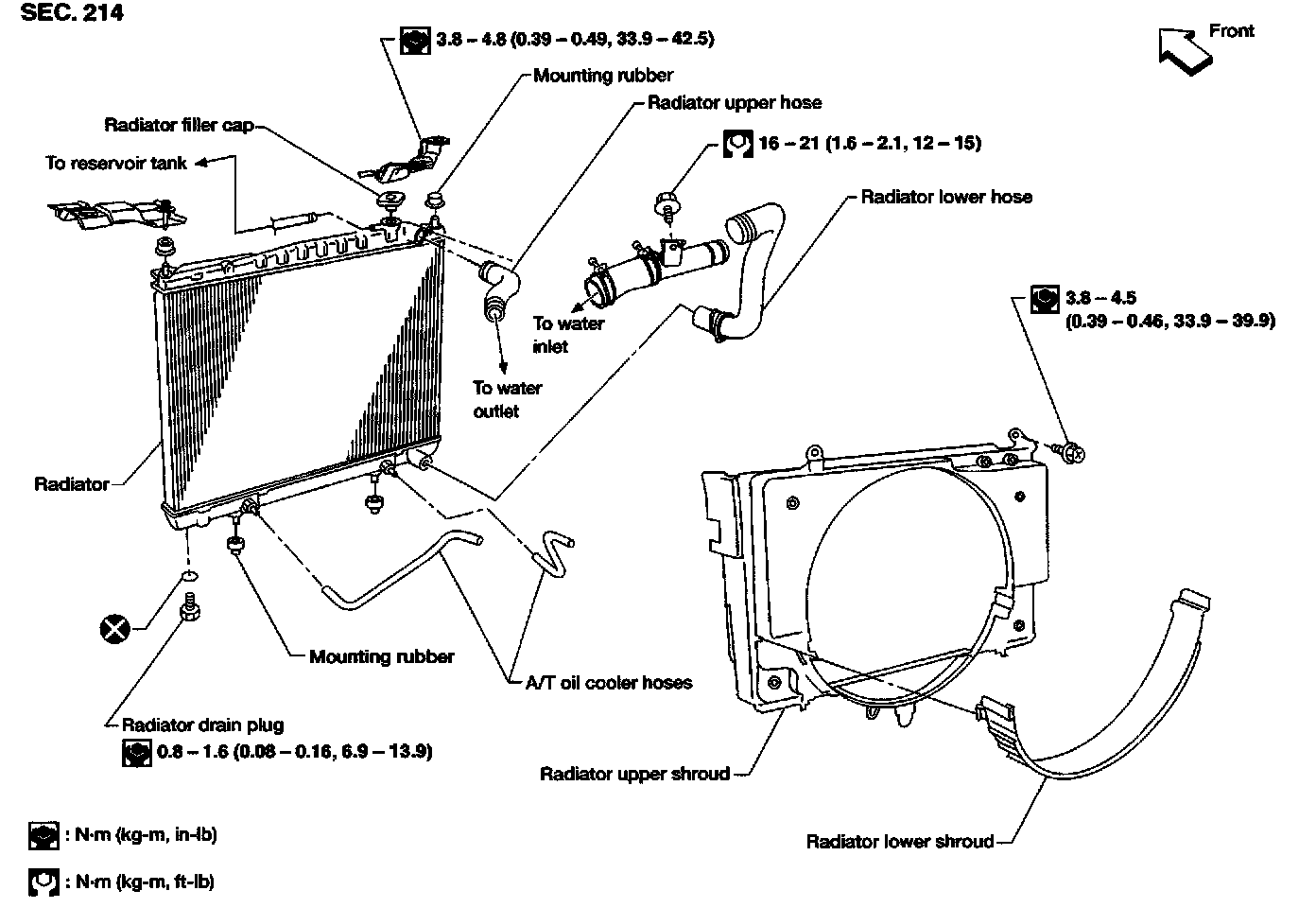 SEC. 214

Front

3.8 – 4.8 (0.39 – 0.49, 33.9 – 42.5)

Mounting rubber

Radiator upper hose

Radiator filler cap

To reservoir tank

16 – 21 (1.6 – 2.1, 12 – 15)

Radiator lower hose

3.8 – 4.5 (0.39 – 0.46, 33.9 – 39.9)

To water inlet

To water outlet

Radiator

Mounting rubber

A/T oil cooler hoses

Radiator drain plug

0.8 – 1.6 (0.08 – 0.16, 6.9 – 13.9)

Radiator upper shroud

Radiator lower shroud

: N·m (kg-m, in-lb)

: N·m (kg-m, ft-lb)