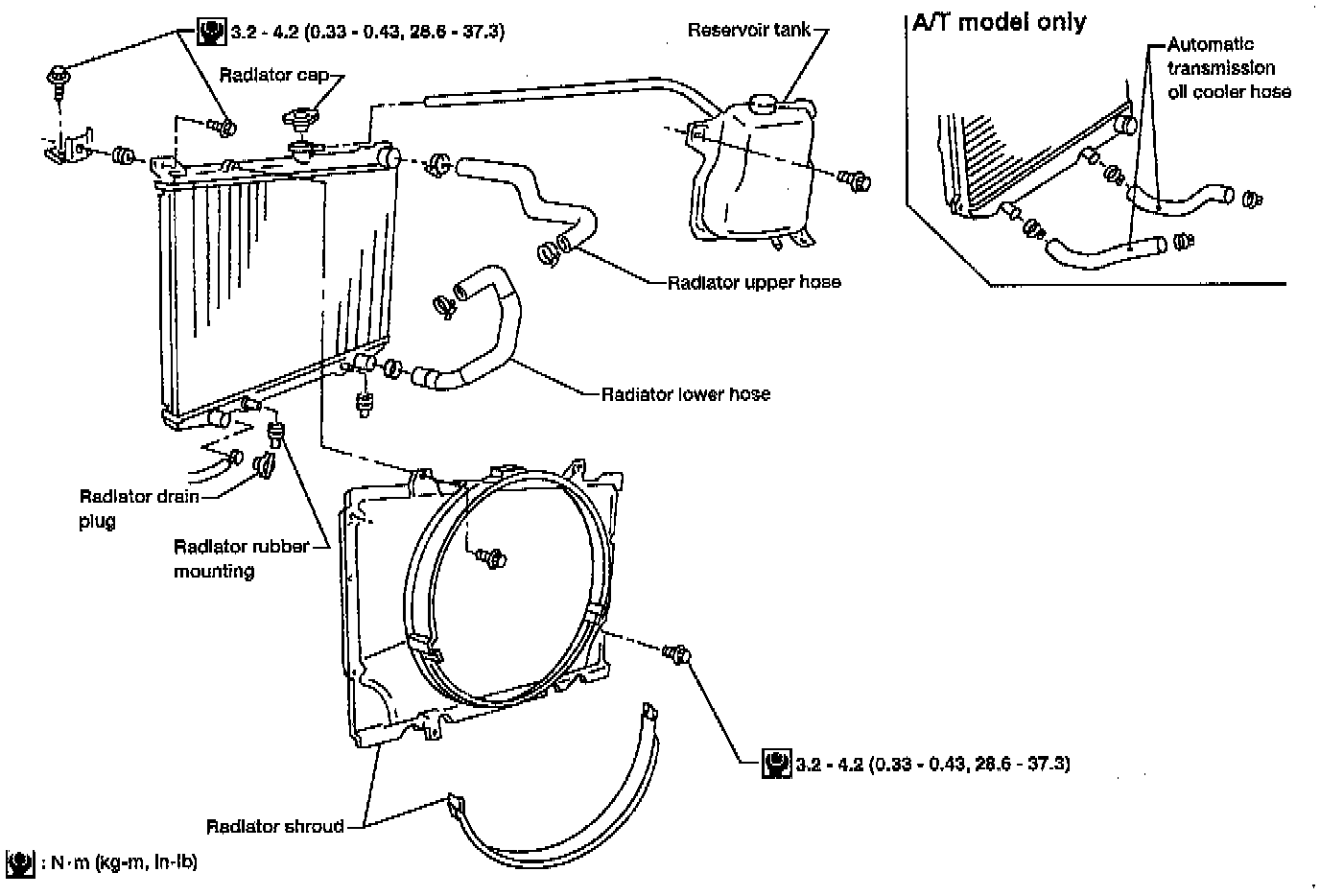 3.2 - 4.2 (0.33 - 0.43, 28.6 - 37.3)

Radiator cap

Reservoir tank

A/T model only

Automatic transmission oil cooler hose

Radiator upper hose

Radiator lower hose

Radiator drain plug

Radiator rubber mounting

3.2 - 4.2 (0.33 - 0.43, 28.6 - 37.3)

Radiator shroud

: N·m (kg-m, in-lb)