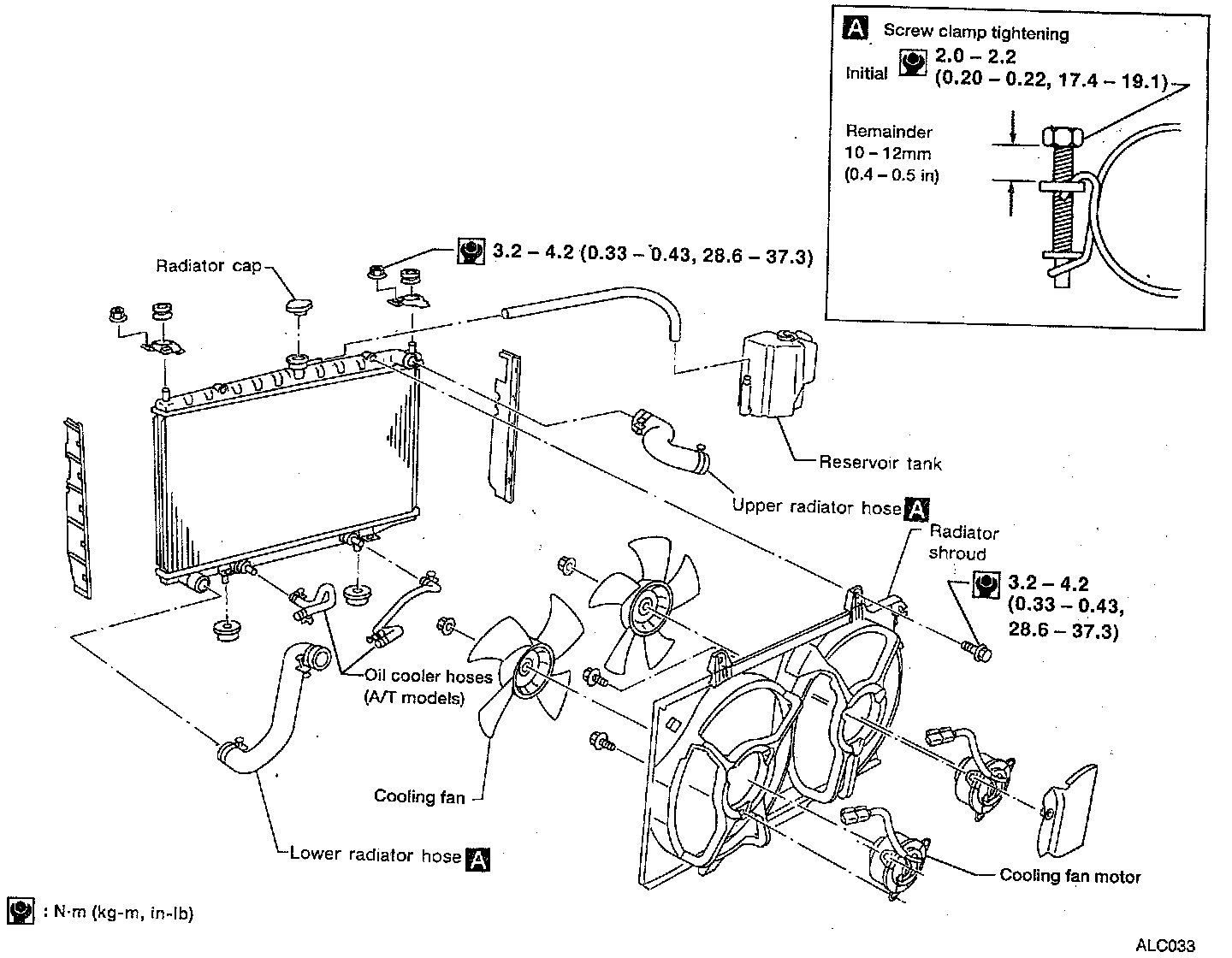 A Screw clamp tightening

Initial 2.0 – 2.2 (0.20 – 0.22, 17.4 – 19.1)

Remainder 10 – 12mm (0.4 – 0.5 in)

3.2 – 4.2 (0.33 – 0.43, 28.6 – 37.3)

Radiator cap

Reservoir tank

Upper radiator hose A

Radiator shroud

3.2 – 4.2 (0.33 – 0.43, 28.6 – 37.3)

Oil cooler hoses (A/T models)

Cooling fan

Lower radiator hose A

Cooling fan motor

: N·m (kg-m, in-lb)

ALC033