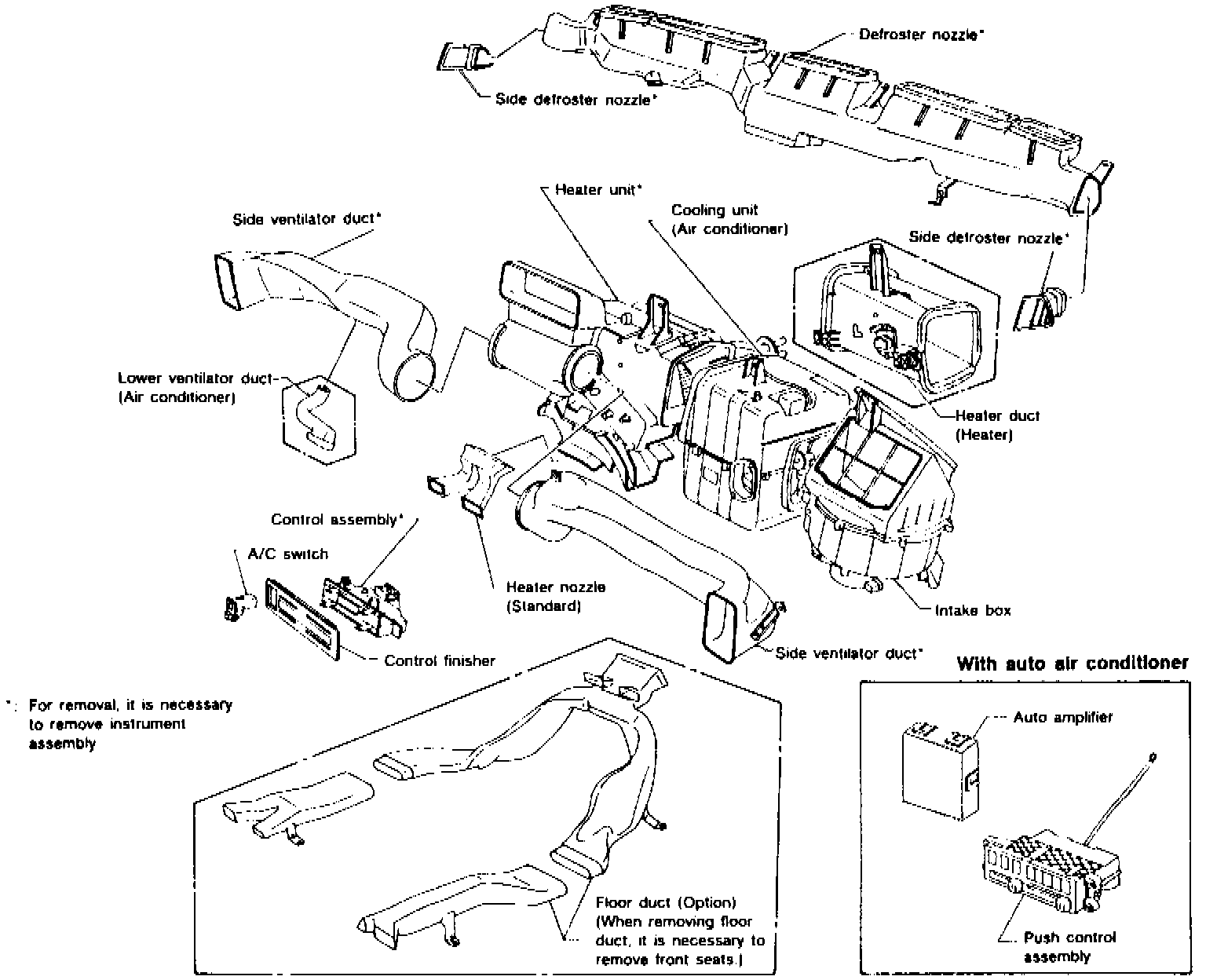 Defroster nozzle*

Side defroster nozzle*

Heater unit*

Cooling unit (Air conditioner)

Side ventilator duct*

Side defroster nozzle*

Lower ventilator duct (Air conditioner)

Heater duct (Heater)

Control assembly*

A/C switch

Heater nozzle (Standard)

Intake box

Control finisher

Side ventilator duct*

With auto air conditioner

*: For removal, it is necessary to remove instrument assembly

Auto amplifier

Floor duct (Option) (When removing floor duct, it is necessary to remove front seats.)

Push control assembly