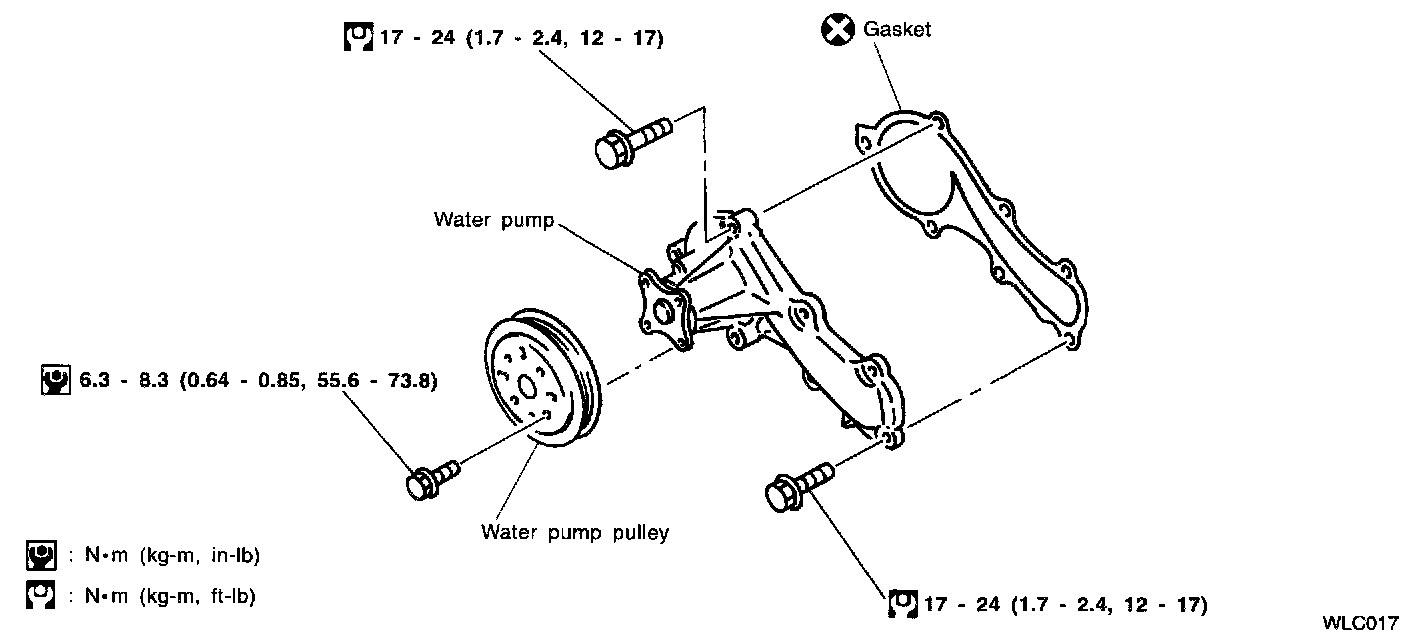 17 - 24 (1.7 - 2.4, 12 - 17)

Gasket

Water pump

6.3 - 8.3 (0.64 - 0.85, 55.6 - 73.8)

Water pump pulley

: N•m (kg-m, in-lb)

: N•m (kg-m, ft-lb)

17 - 24 (1.7 - 2.4, 12 - 17)

WLC017