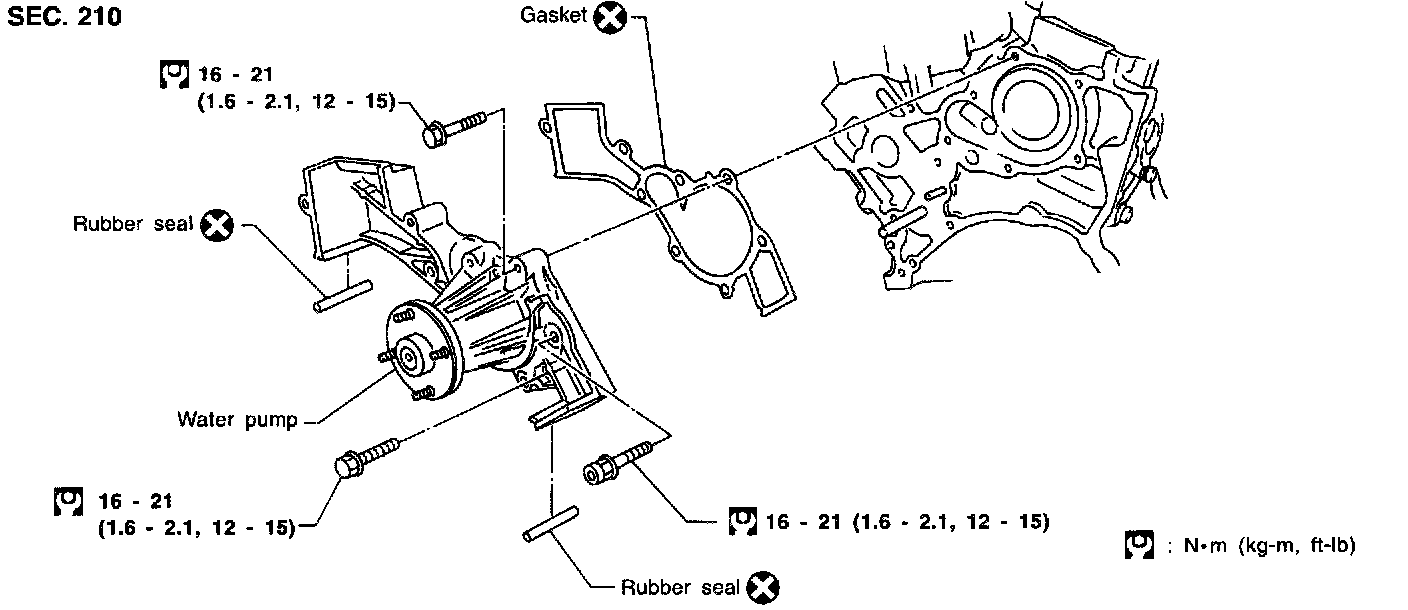 SEC. 210

Gasket

16 - 21
(1.6 - 2.1, 12 - 15)

Rubber seal

Water pump

16 - 21
(1.6 - 2.1, 12 - 15)

16 - 21 (1.6 - 2.1, 12 - 15)

: N•m (kg-m, ft-lb)

Rubber seal