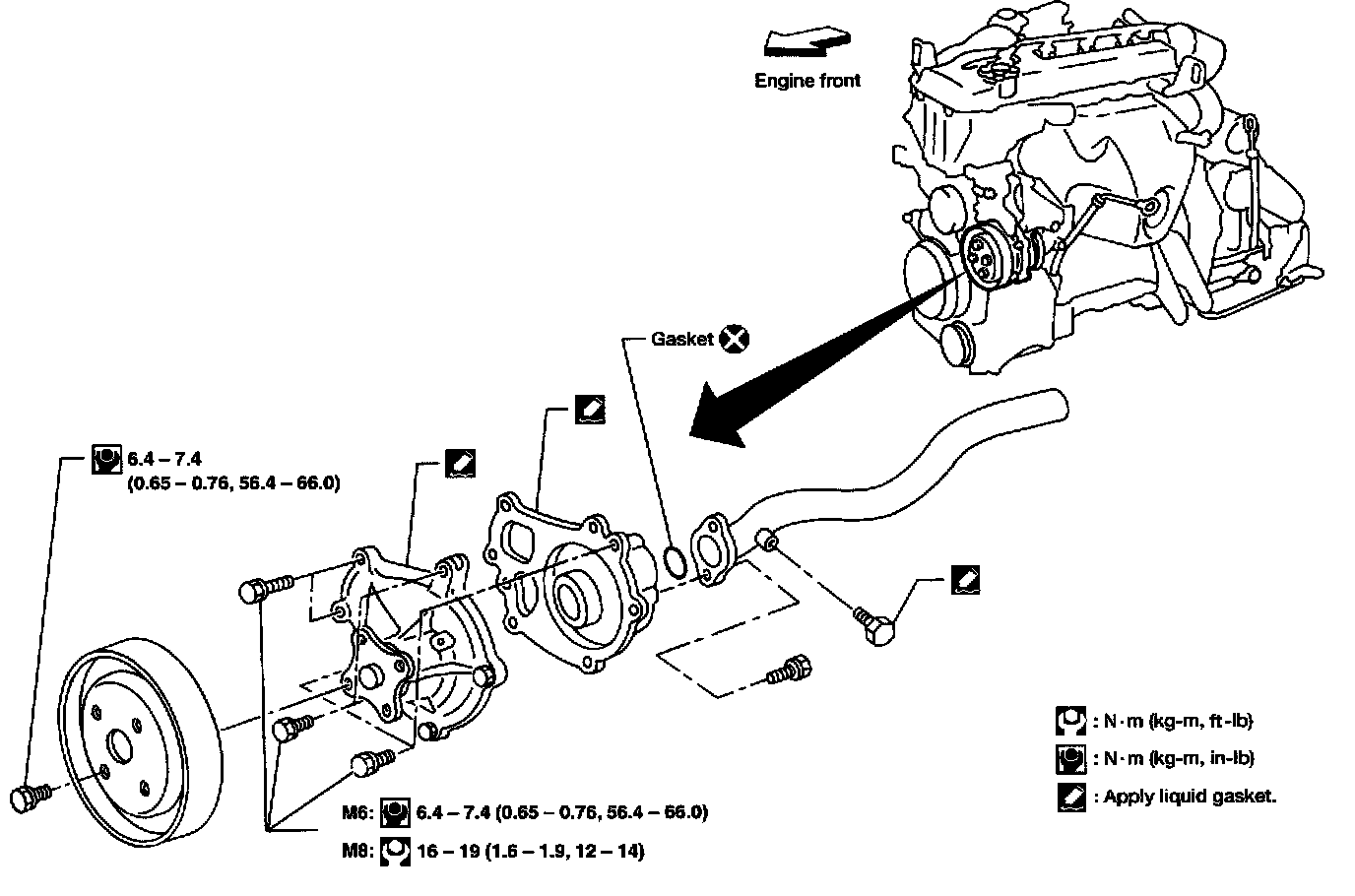 Engine front

Gasket

6.4 – 7.4
(0.65 – 0.76, 56.4 – 66.0)

M6: 6.4 – 7.4 (0.65 – 0.76, 56.4 – 66.0)
M8: 16 – 19 (1.6 – 1.9, 12 – 14)

: N·m (kg-m, ft-lb)
: N·m (kg-m, in-lb)
: Apply liquid gasket.