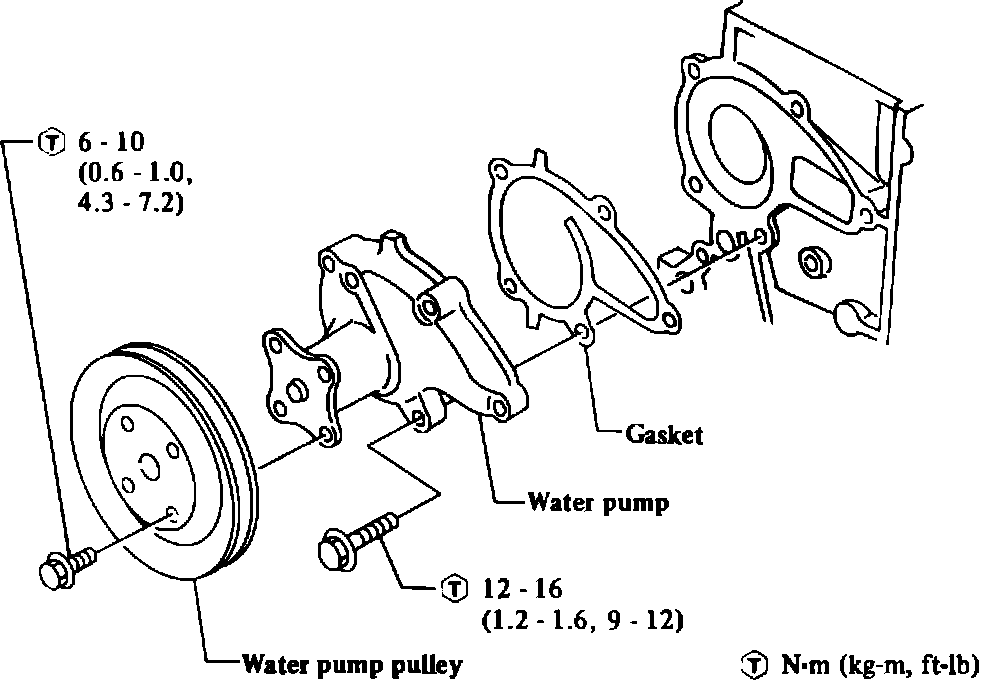 Ⓣ 6 - 10
(0.6 - 1.0,
4.3 - 7.2)

Gasket

Water pump

Ⓣ 12 - 16
(1.2 - 1.6, 9 - 12)

Water pump pulley

Ⓣ N·m (kg-m, ft-lb)