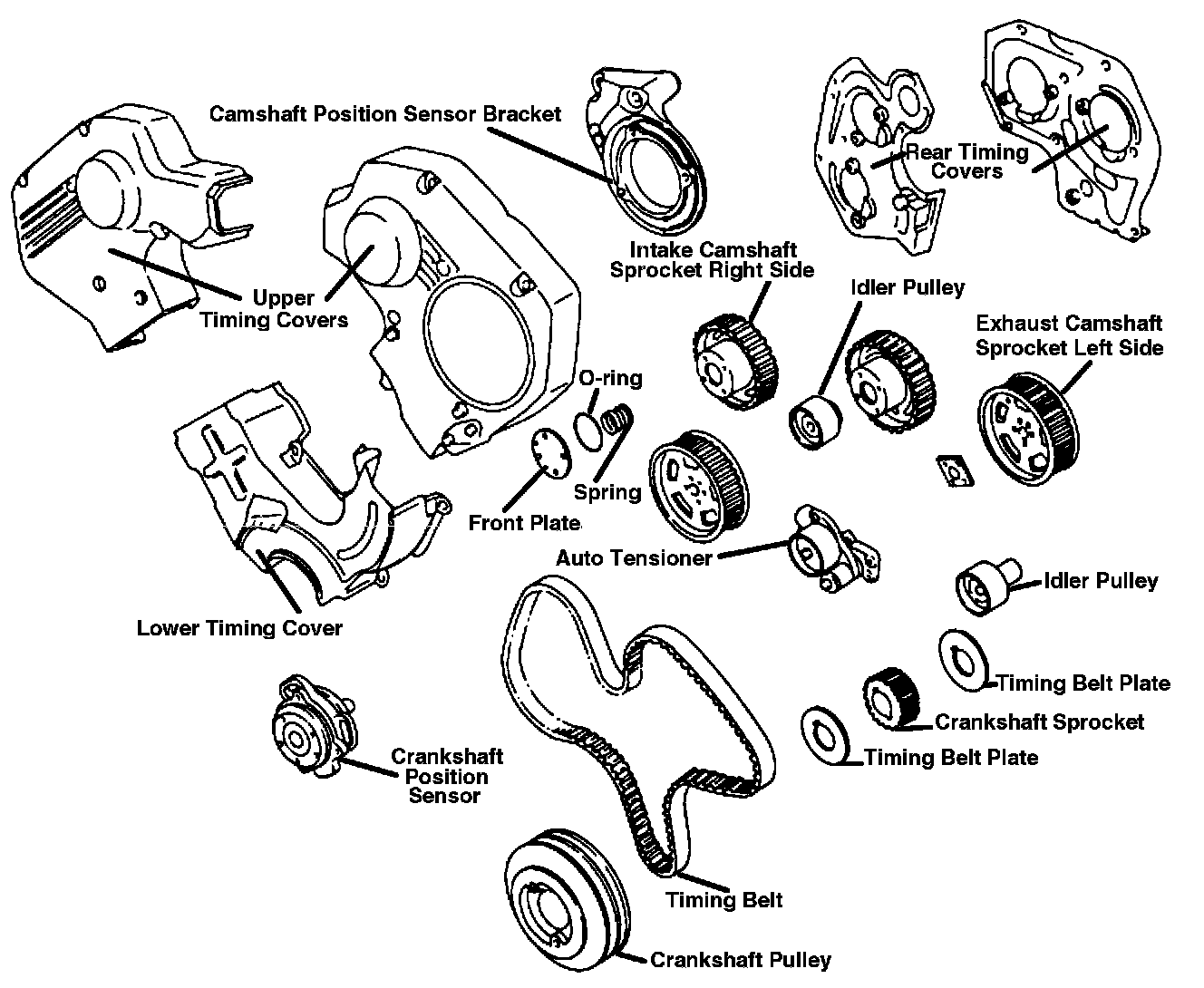 Camshaft Position Sensor Bracket

Rear Timing Covers

Upper Timing Covers

Intake Camshaft Sprocket Right Side

Idler Pulley

Exhaust Camshaft Sprocket Left Side

O-ring

Spring

Front Plate

Auto Tensioner

Idler Pulley

Lower Timing Cover

Timing Belt Plate

Crankshaft Sprocket

Timing Belt Plate

Crankshaft Position Sensor

Timing Belt

Crankshaft Pulley