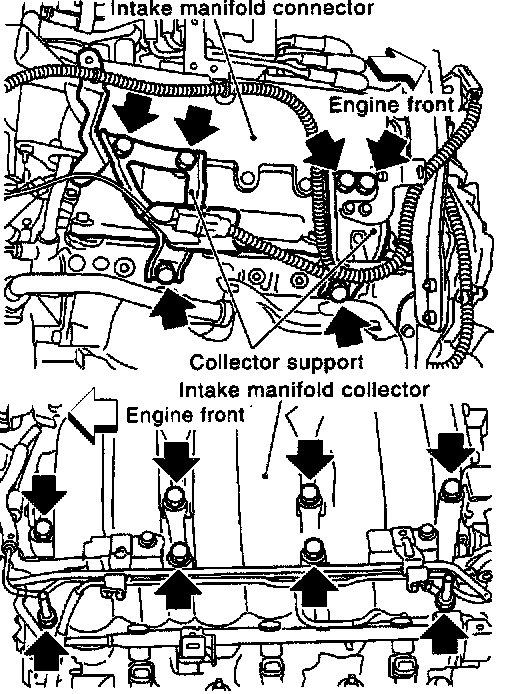 Intake manifold connector

Engine front

Collector support

Intake manifold collector

Engine front