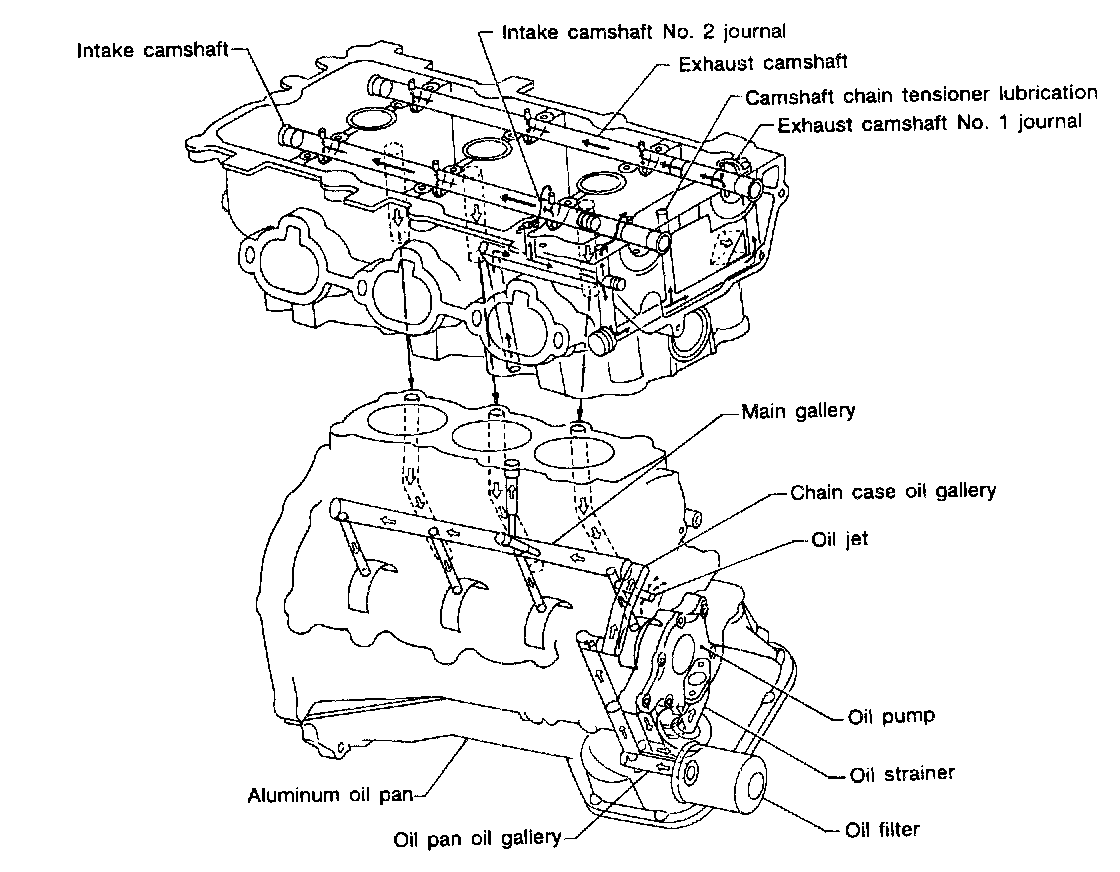 Intake camshaft
Intake camshaft No. 2 journal
Exhaust camshaft
Camshaft chain tensioner lubrication
Exhaust camshaft No. 1 journal
Main gallery
Chain case oil gallery
Oil jet
Oil pump
Oil strainer
Oil filter
Aluminum oil pan
Oil pan oil gallery