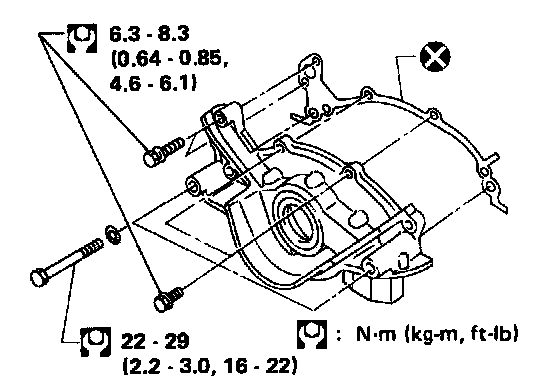 6.3 - 8.3
(0.64 - 0.85,
4.6 - 6.1)

22 - 29
(2.2 - 3.0, 16 - 22)

: N·m (kg-m, ft-lb)