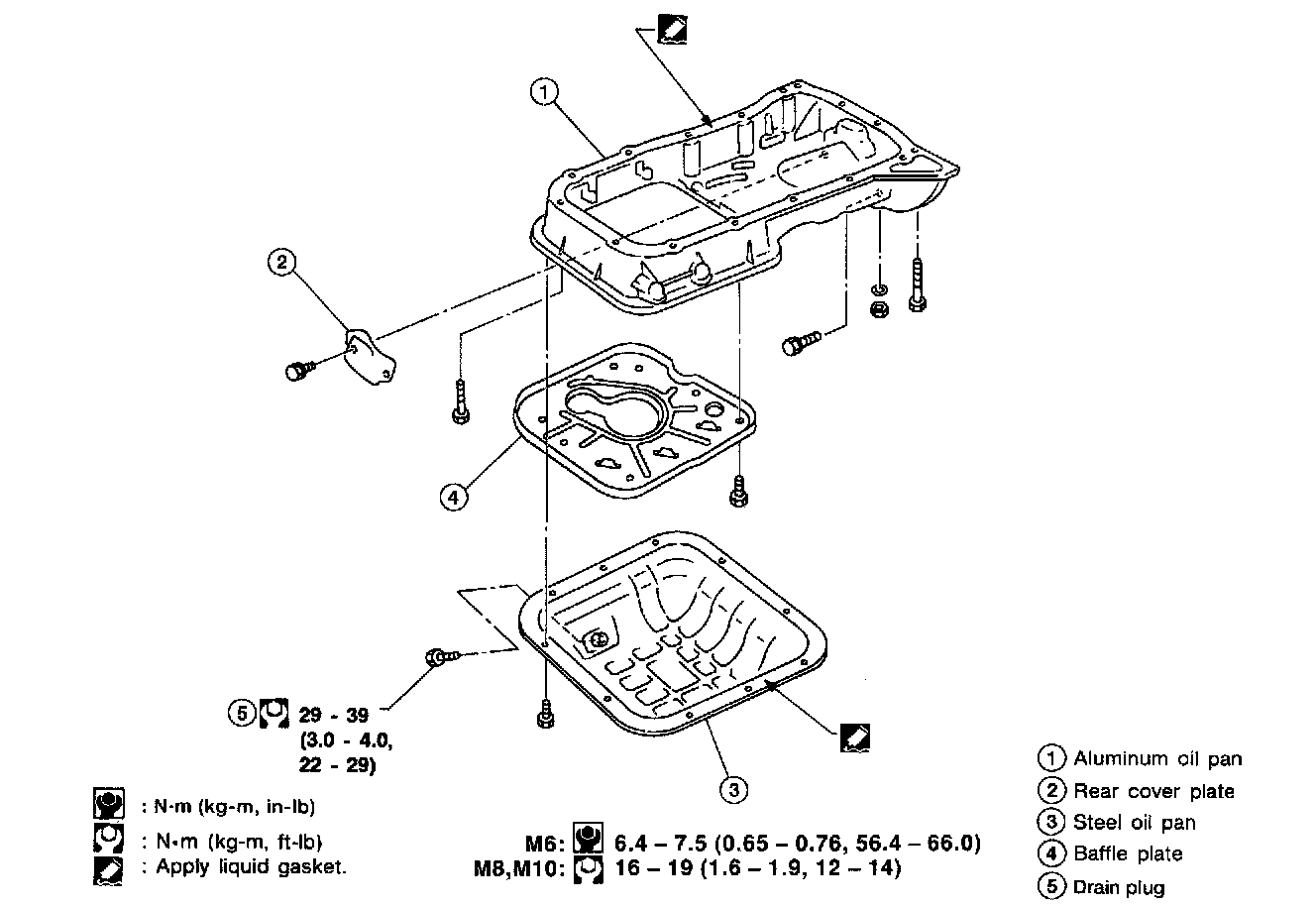 1

2

4

5 29 - 39 (3.0 - 4.0, 22 - 29)

3

: N·m (kg-m, in-lb)
: N·m (kg-m, ft-lb)
: Apply liquid gasket.

M6: 6.4 – 7.5 (0.65 – 0.76, 56.4 – 66.0)
M8,M10: 16 – 19 (1.6 – 1.9, 12 – 14)

1 Aluminum oil pan
2 Rear cover plate
3 Steel oil pan
4 Baffle plate
5 Drain plug