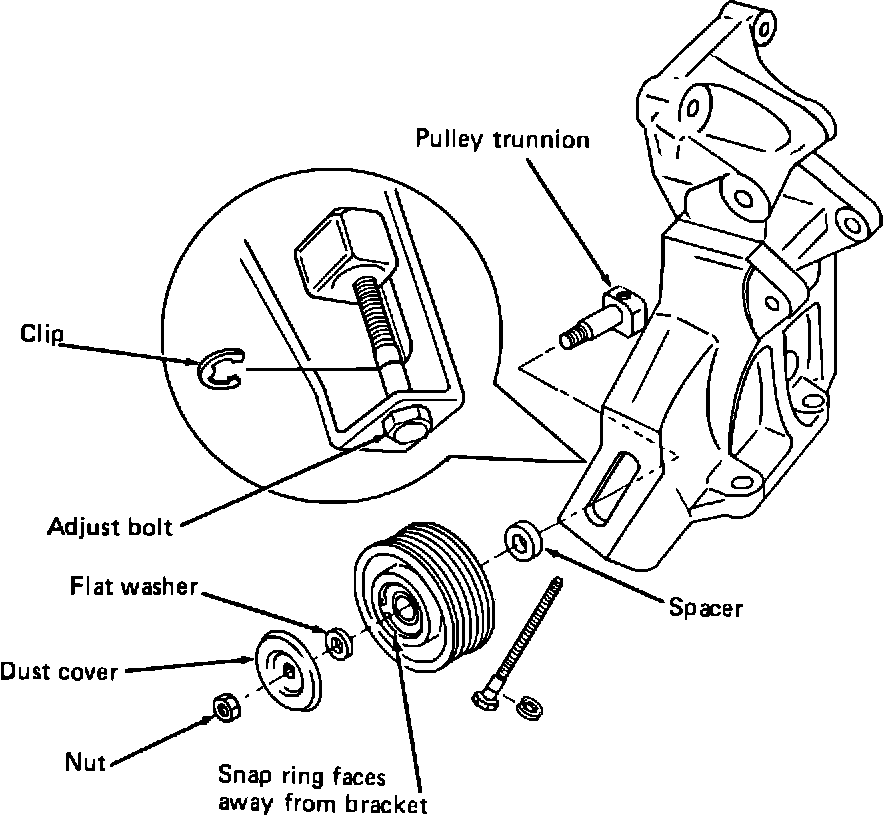 Pulley trunnion

Clip

Adjust bolt

Flat washer

Spacer

Dust cover

Nut

Snap ring faces away from bracket