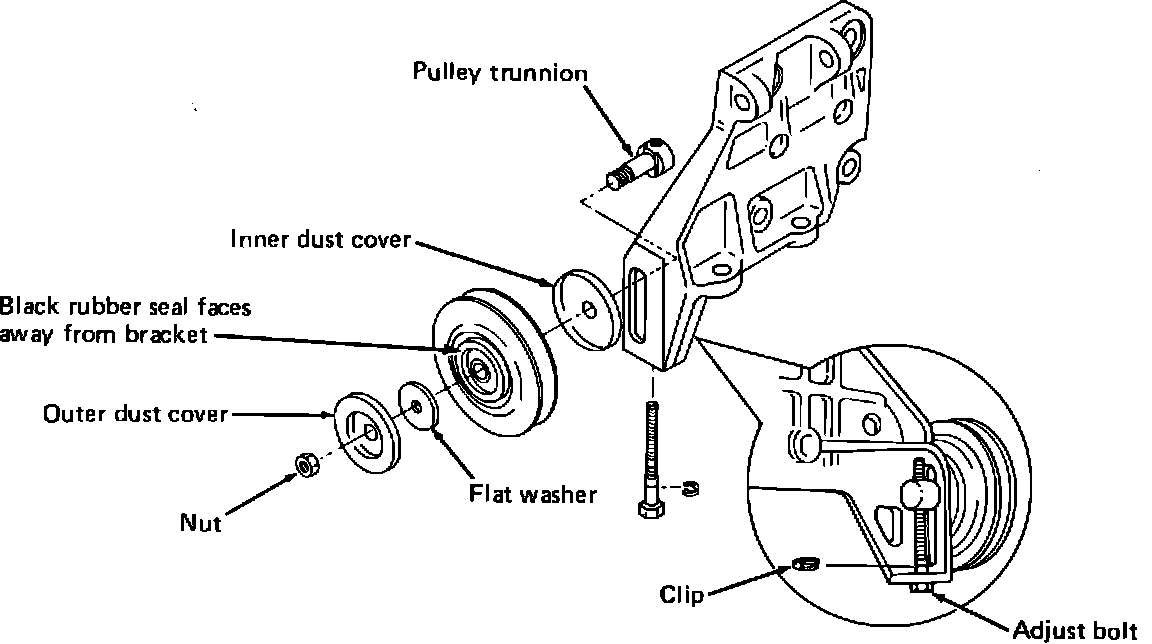 Pulley trunnion

Inner dust cover

Black rubber seal faces away from bracket

Outer dust cover

Flat washer

Nut

Clip

Adjust bolt