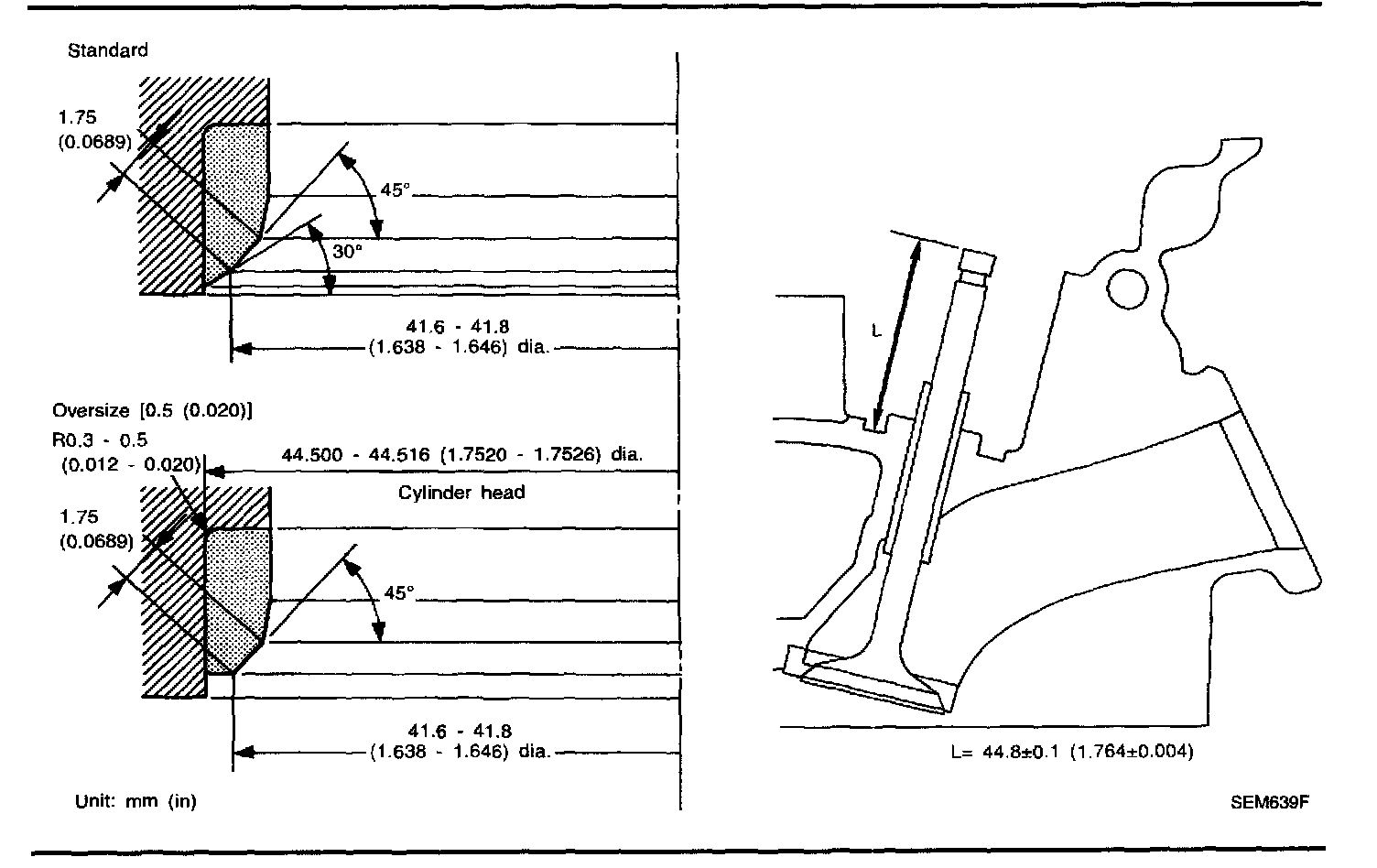 Standard

1.75
(0.0689)

45°

30°

41.6 - 41.8
(1.638 - 1.646) dia.

Oversize [0.5 (0.020)]

R0.3 - 0.5
(0.012 - 0.020)

44.500 - 44.516 (1.7520 - 1.7526) dia.

Cylinder head

1.75
(0.0689)

45°

41.6 - 41.8
(1.638 - 1.646) dia.

Unit: mm (in)

L

L= 44.8±0.1 (1.764±0.004)

SEM639F