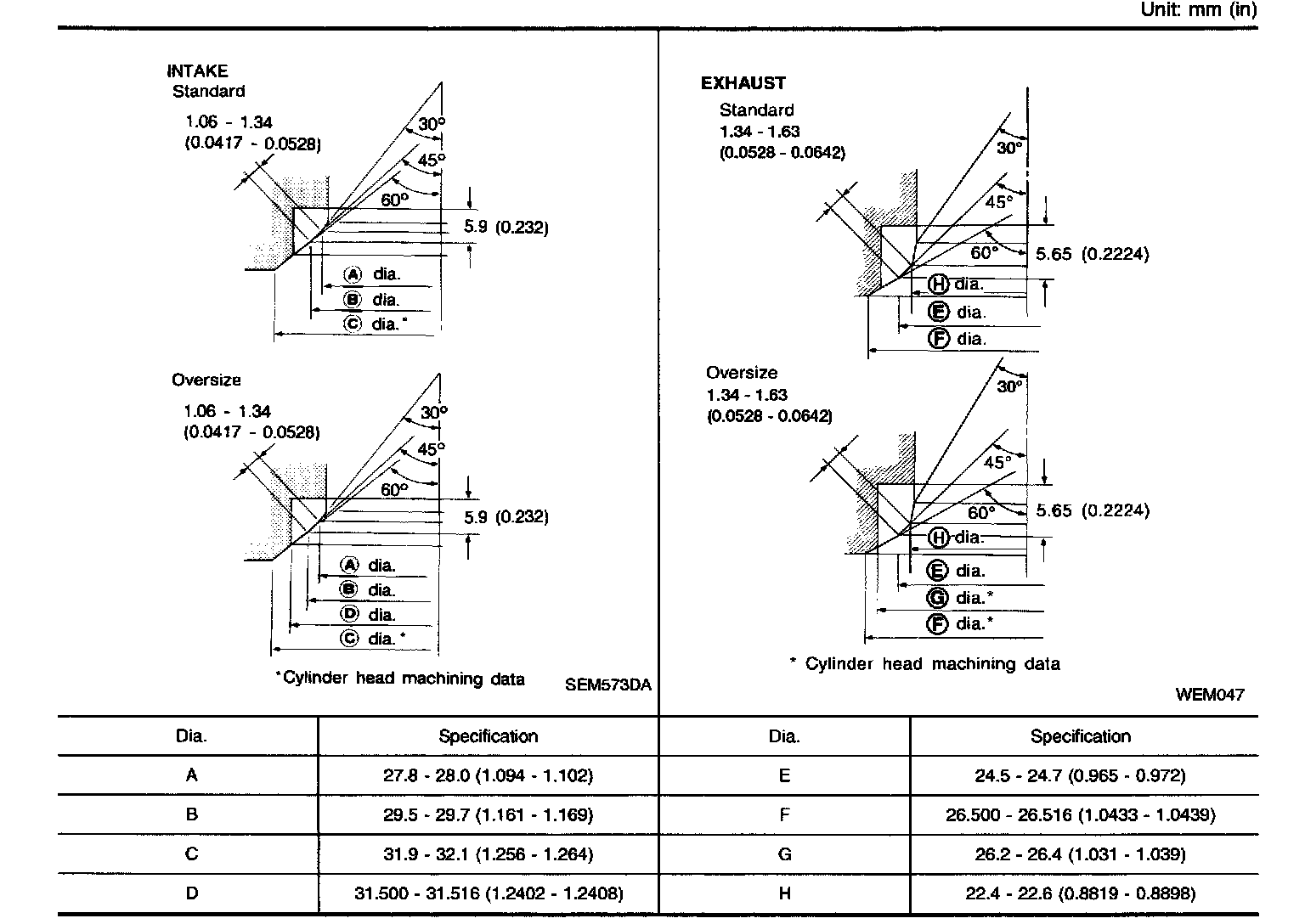 Unit: mm (in)

INTAKE
Standard
1.06 - 1.34
(0.0417 - 0.0528)
30°
45°
60°
5.9 (0.232)
A dia.
B dia.
C dia.*

Oversize
1.06 - 1.34
(0.0417 - 0.0528)
30°
45°
60°
5.9 (0.232)
A dia.
B dia.
D dia.
C dia.*

*Cylinder head machining data
SEM573DA

EXHAUST
Standard
1.34 - 1.63
(0.0528 - 0.0642)
30°
45°
60°
5.65 (0.2224)
H dia.
E dia.
F dia.

Oversize
1.34 - 1.63
(0.0528 - 0.0642)
30°
45°
60°
5.65 (0.2224)
H dia.
E dia.
G dia.*
F dia.*

* Cylinder head machining data
WEM047

| Dia. | Specification | Dia. | Specification |
|---|---|---|---|
| A | 27.8 - 28.0 (1.094 - 1.102) | E | 24.5 - 24.7 (0.965 - 0.972) |
| B | 29.5 - 29.7 (1.161 - 1.169) | F | 26.500 - 26.516 (1.0433 - 1.0439) |
| C | 31.9 - 32.1 (1.256 - 1.264) | G | 26.2 - 26.4 (1.031 - 1.039) |
| D | 31.500 - 31.516 (1.2402 - 1.2408) | H | 22.4 - 22.6 (0.8819 - 0.8898) |