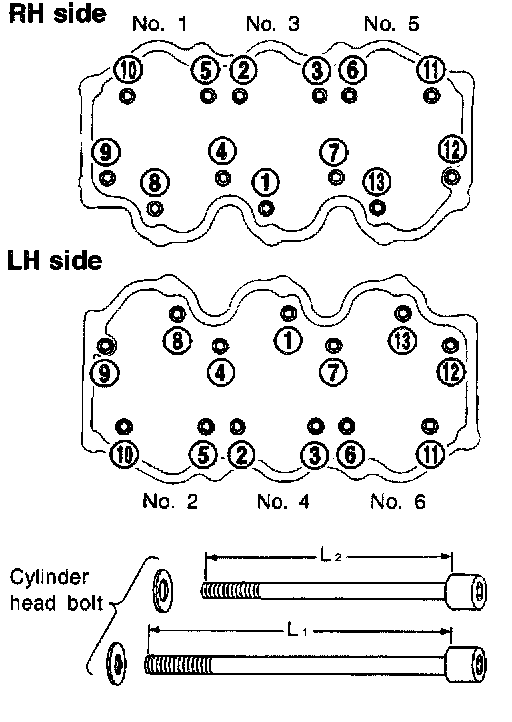 RH side
No. 1 No. 3 No. 5
10 5 2 3 6 11
9 4 7 12
8 1 13

LH side
8 1 13
9 4 7 12
10 5 2 3 6 11
No. 2 No. 4 No. 6

Cylinder head bolt
$L_2$
$L_1$